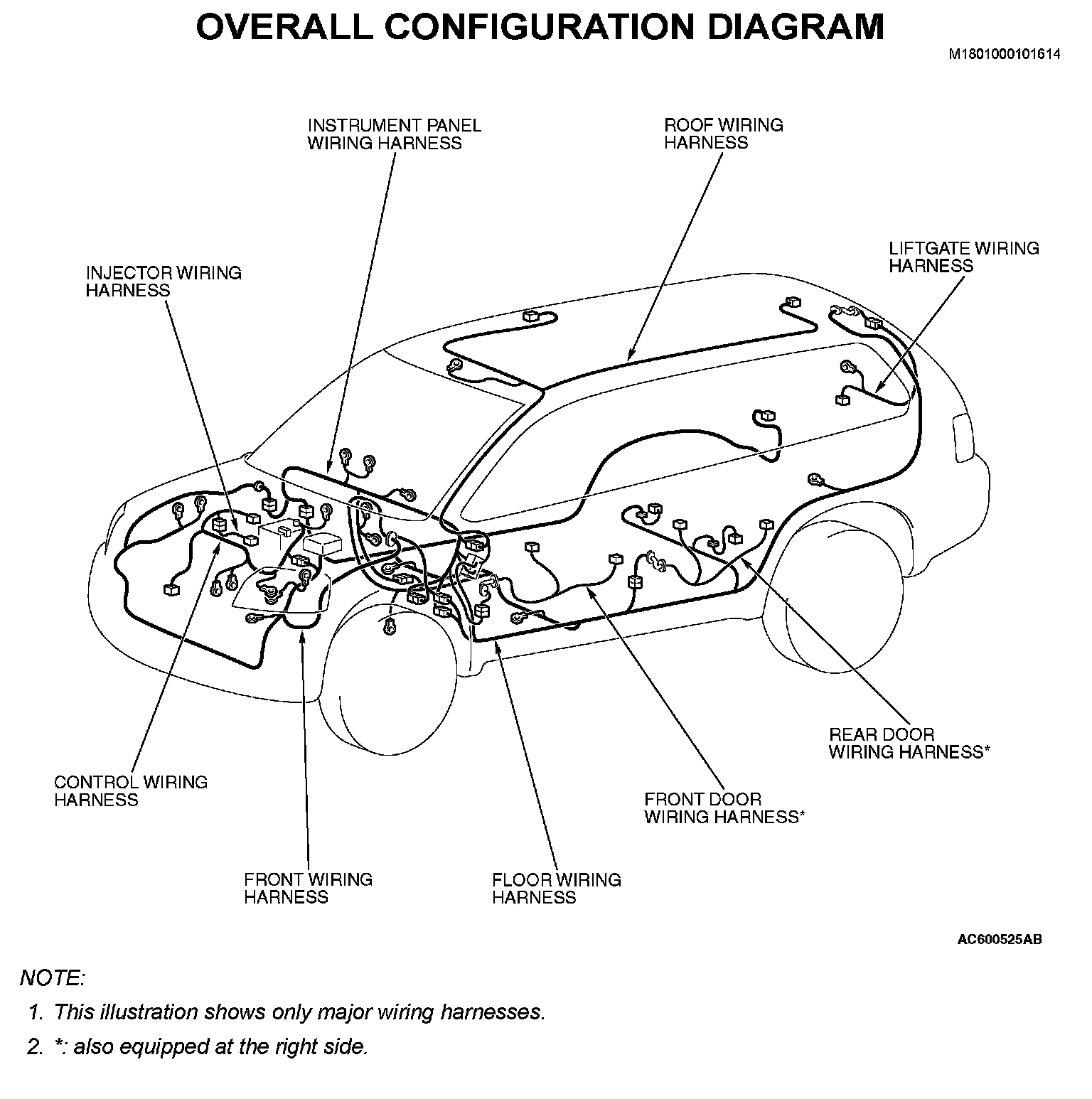 OVERALL CONFIGURATION DIAGRAM

M1801000101614

INSTRUMENT PANEL WIRING HARNESS

ROOF WIRING HARNESS

LIFTGATE WIRING HARNESS

INJECTOR WIRING HARNESS

REAR DOOR WIRING HARNESS*

CONTROL WIRING HARNESS

FRONT DOOR WIRING HARNESS*

FRONT WIRING HARNESS

FLOOR WIRING HARNESS

AC600525AB

NOTE:
1. This illustration shows only major wiring harnesses.
2. *: also equipped at the right side.