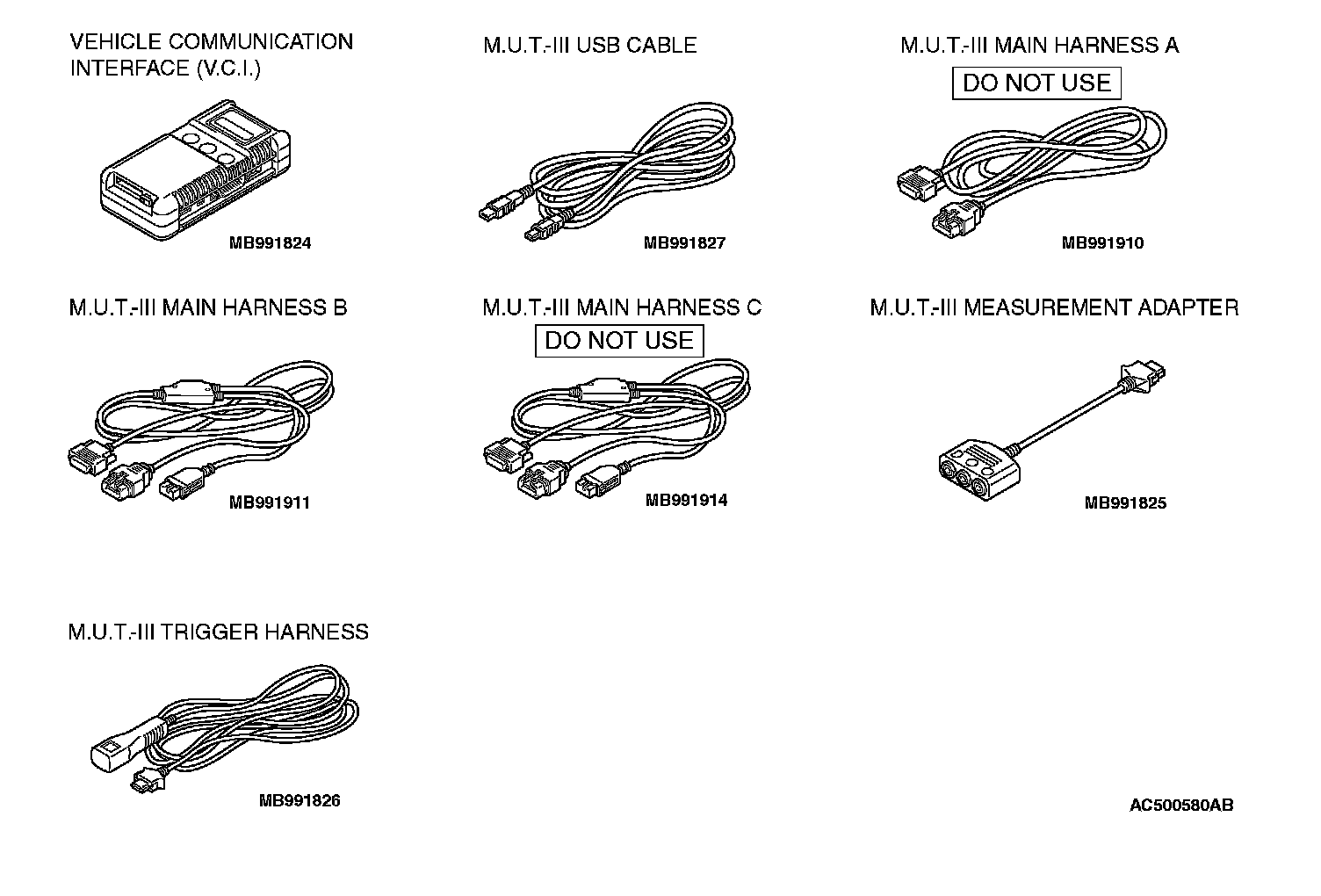 VEHICLE COMMUNICATION INTERFACE (V.C.I.)

MB991824

M.U.T.-III USB CABLE

MB991827

M.U.T.-III MAIN HARNESS A

DO NOT USE

MB991910

M.U.T.-III MAIN HARNESS B

MB991911

M.U.T.-III MAIN HARNESS C

DO NOT USE

MB991914

M.U.T.-III MEASUREMENT ADAPTER

MB991825

M.U.T.-III TRIGGER HARNESS

MB991826

AC500580AB