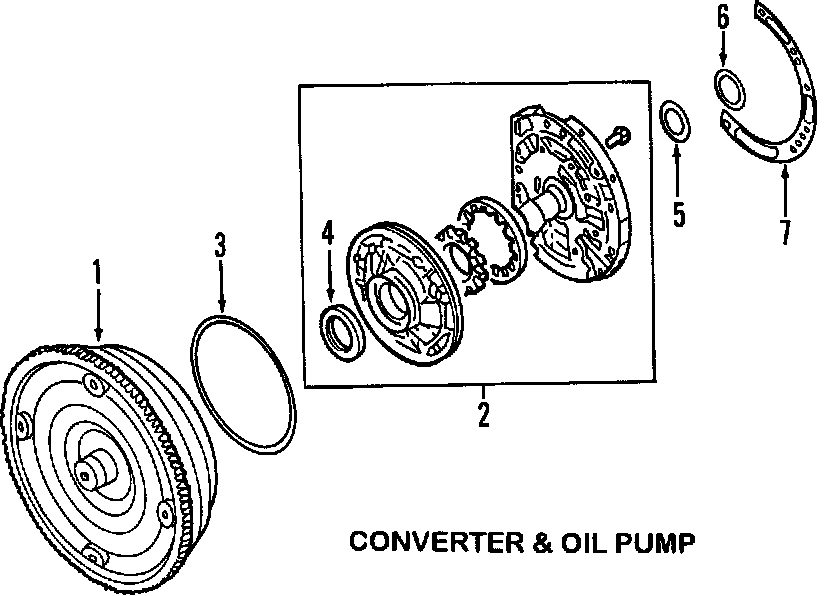 6

5

7

4

3

1

2

CONVERTER & OIL PUMP