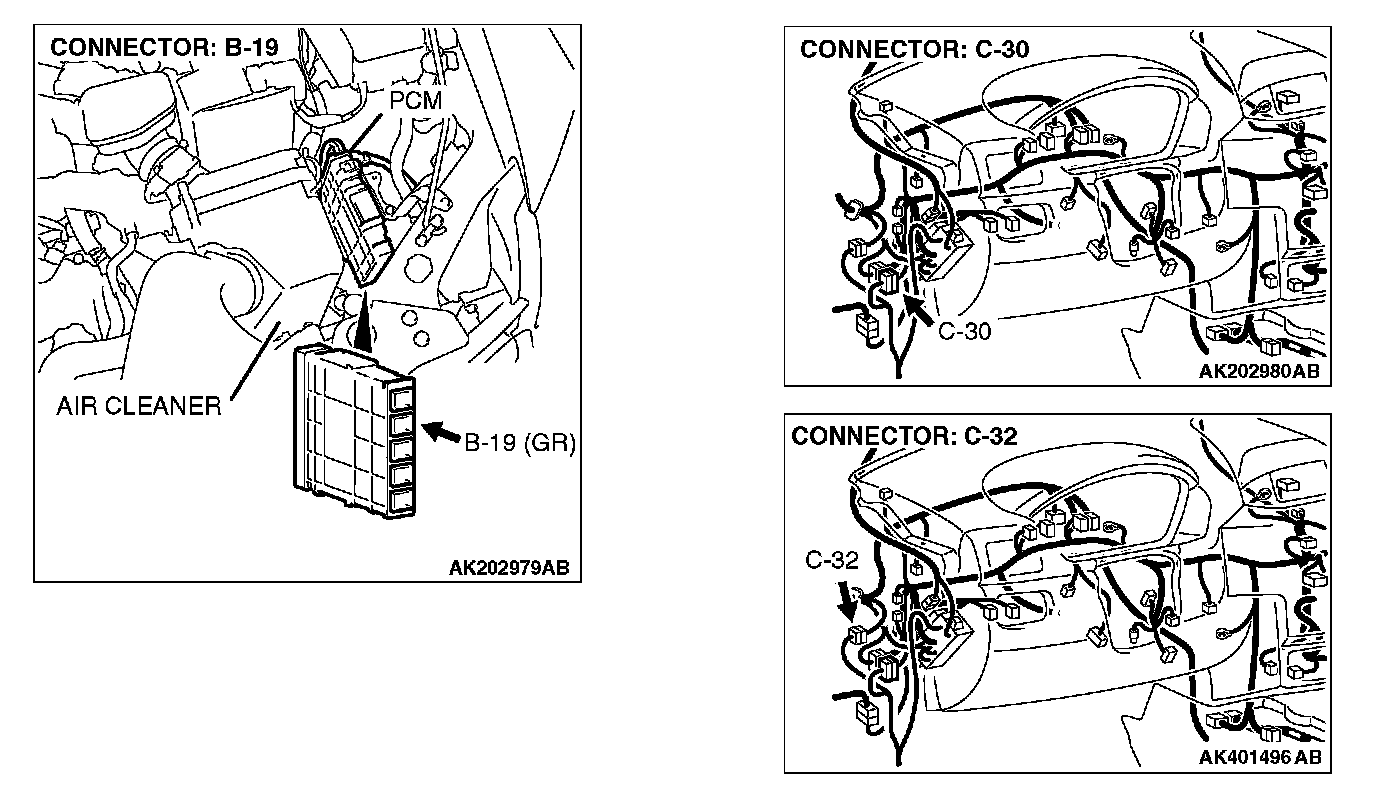 CONNECTOR: B-19

PCM

AIR CLEANER

B-19 (GR)

AK202979AB

CONNECTOR: C-30

C-30

AK202980AB

CONNECTOR: C-32

C-32

AK401496 AB