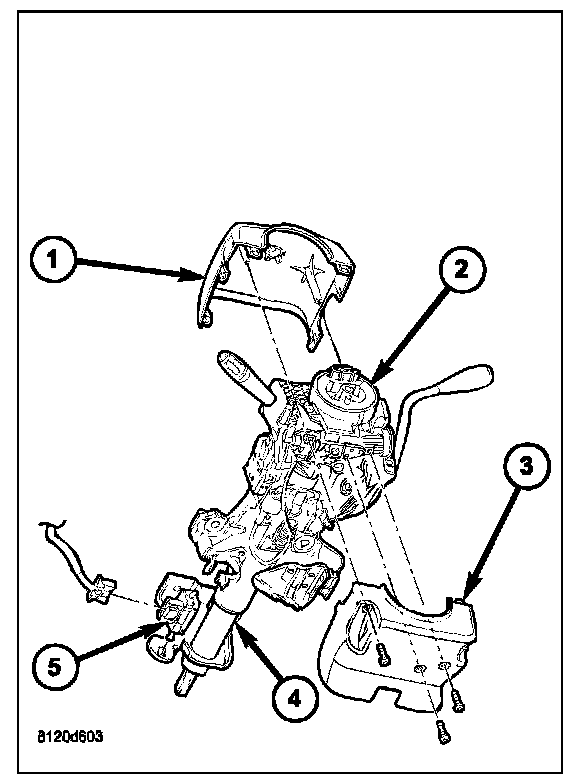 1
2
3
5
4
8120d603