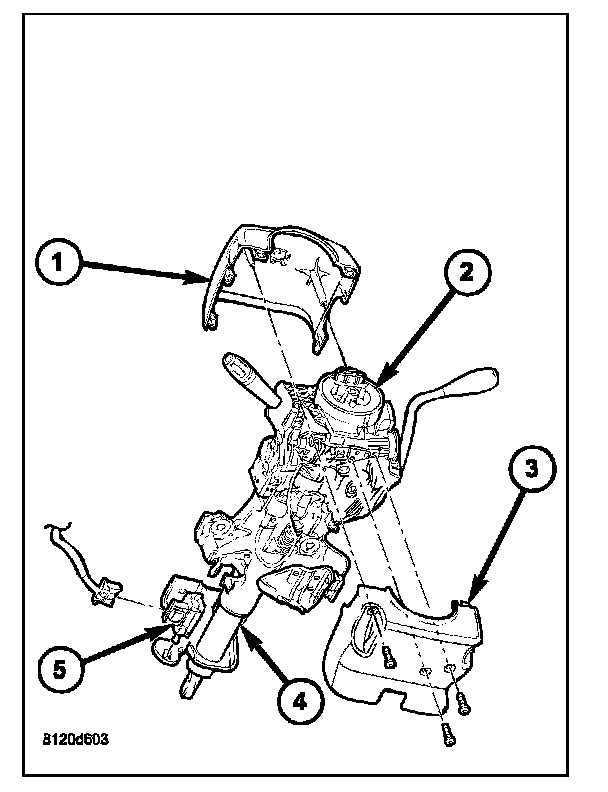 1
2
3
5
4
8120d603