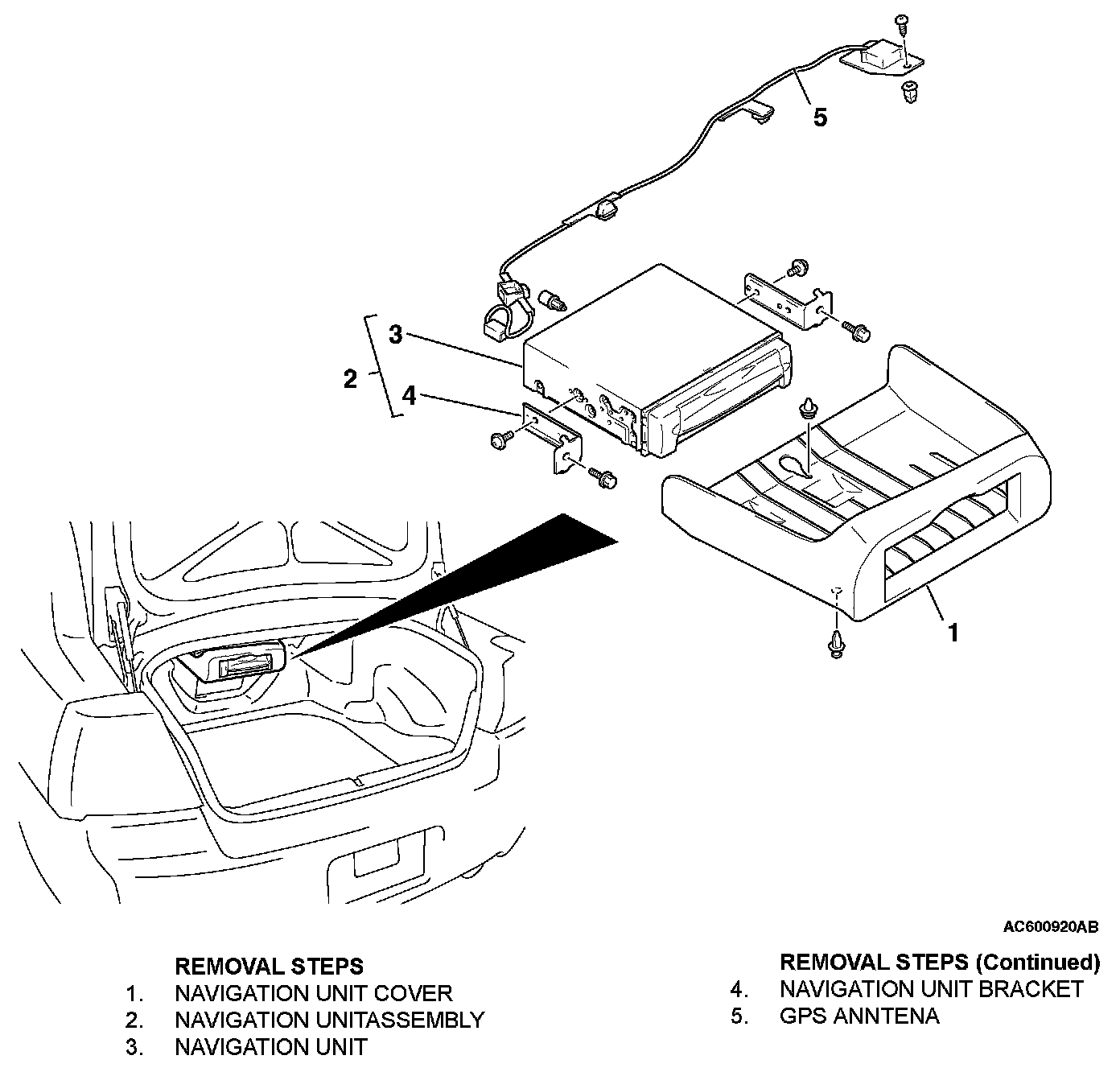 5

3

2

4

1

AC600920AB

REMOVAL STEPS
1. NAVIGATION UNIT COVER
2. NAVIGATION UNITASSEMBLY
3. NAVIGATION UNIT

REMOVAL STEPS (Continued)
4. NAVIGATION UNIT BRACKET
5. GPS ANNTENA