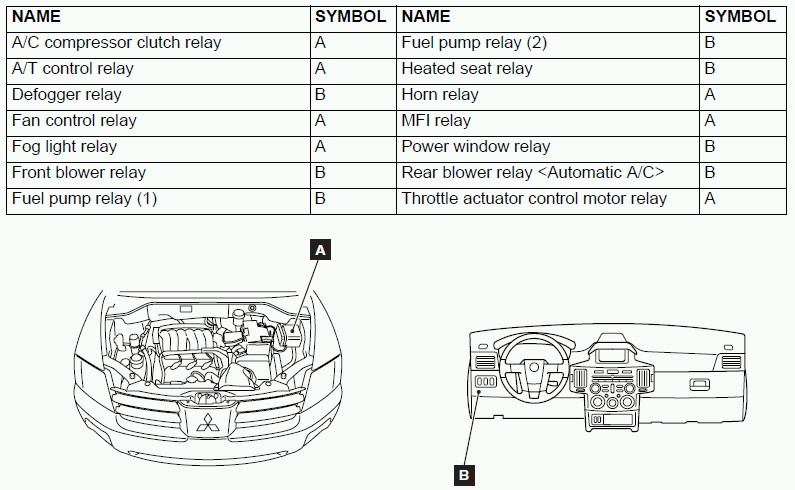 | NAME | SYMBOL | NAME | SYMBOL |
|---|---|---|---|
| A/C compressor clutch relay | A | Fuel pump relay (2) | B |
| A/T control relay | A | Heated seat relay | B |
| Defogger relay | B | Horn relay | A |
| Fan control relay | A | MFI relay | A |
| Fog light relay | A | Power window relay | B |
| Front blower relay | B | Rear blower relay <Automatic A/C> | B |
| Fuel pump relay (1) | B | Throttle actuator control motor relay | A |

A

B