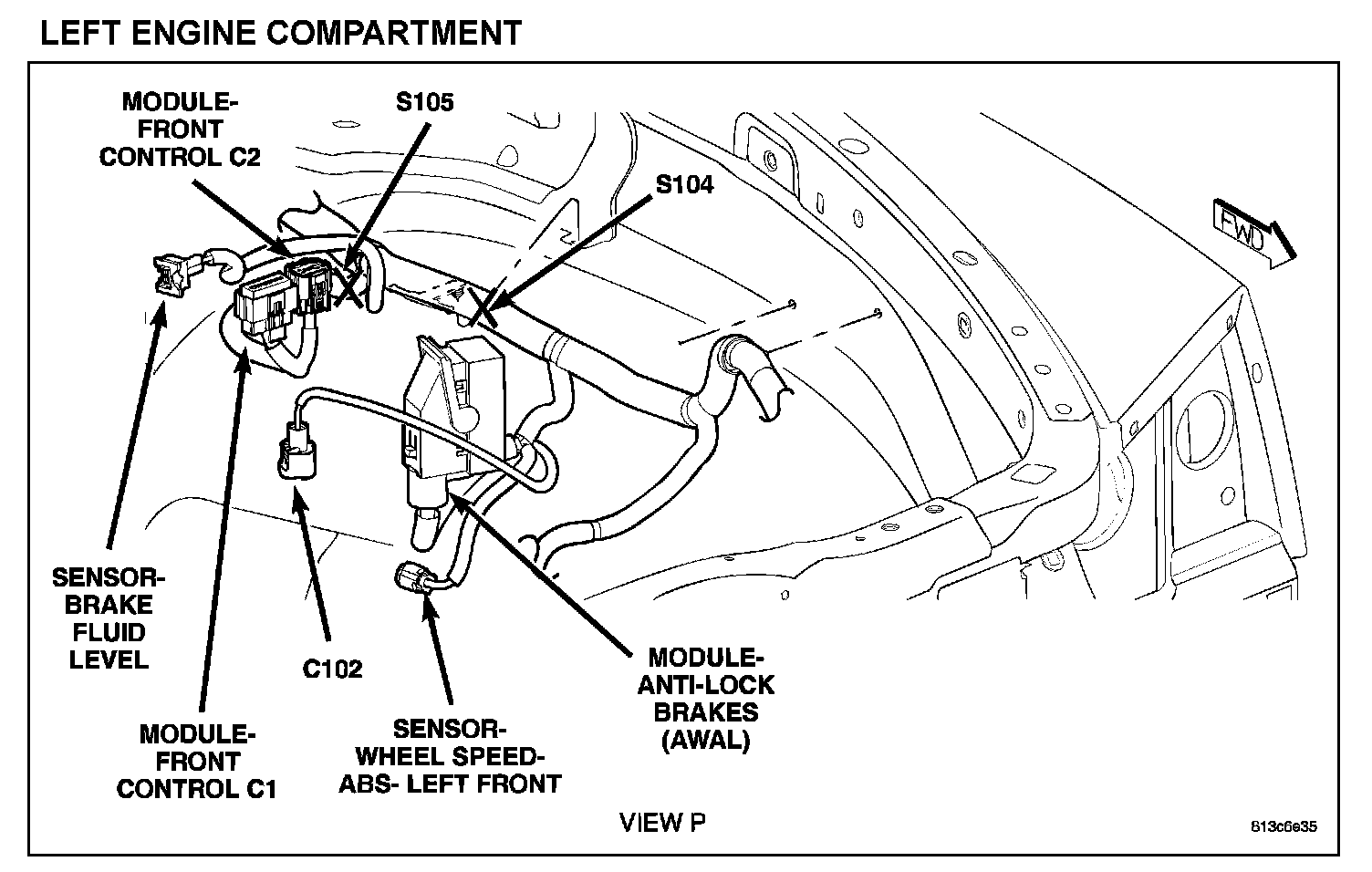 LEFT ENGINE COMPARTMENT

MODULE-FRONT CONTROL C2

S105

S104

FWD

SENSOR-BRAKE FLUID LEVEL

C102

MODULE-FRONT CONTROL C1

SENSOR-WHEEL SPEED-ABS- LEFT FRONT

MODULE-ANTI-LOCK BRAKES (AWAL)

VIEW P

813c6e35