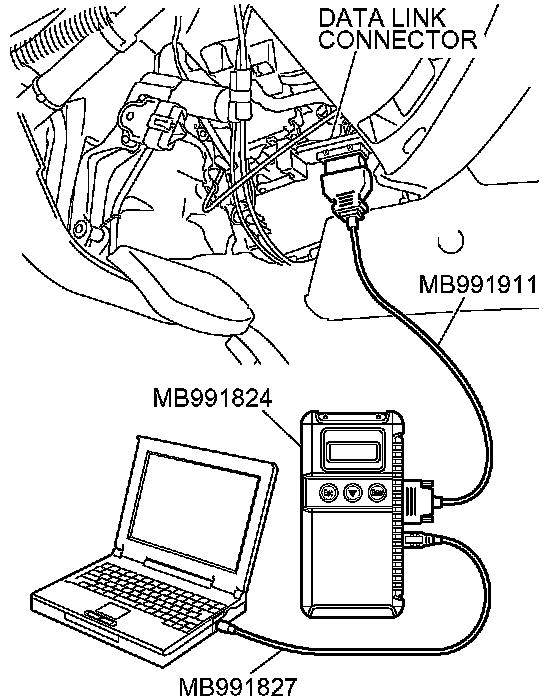 DATA LINK CONNECTOR

MB991911

MB991824

MB991827