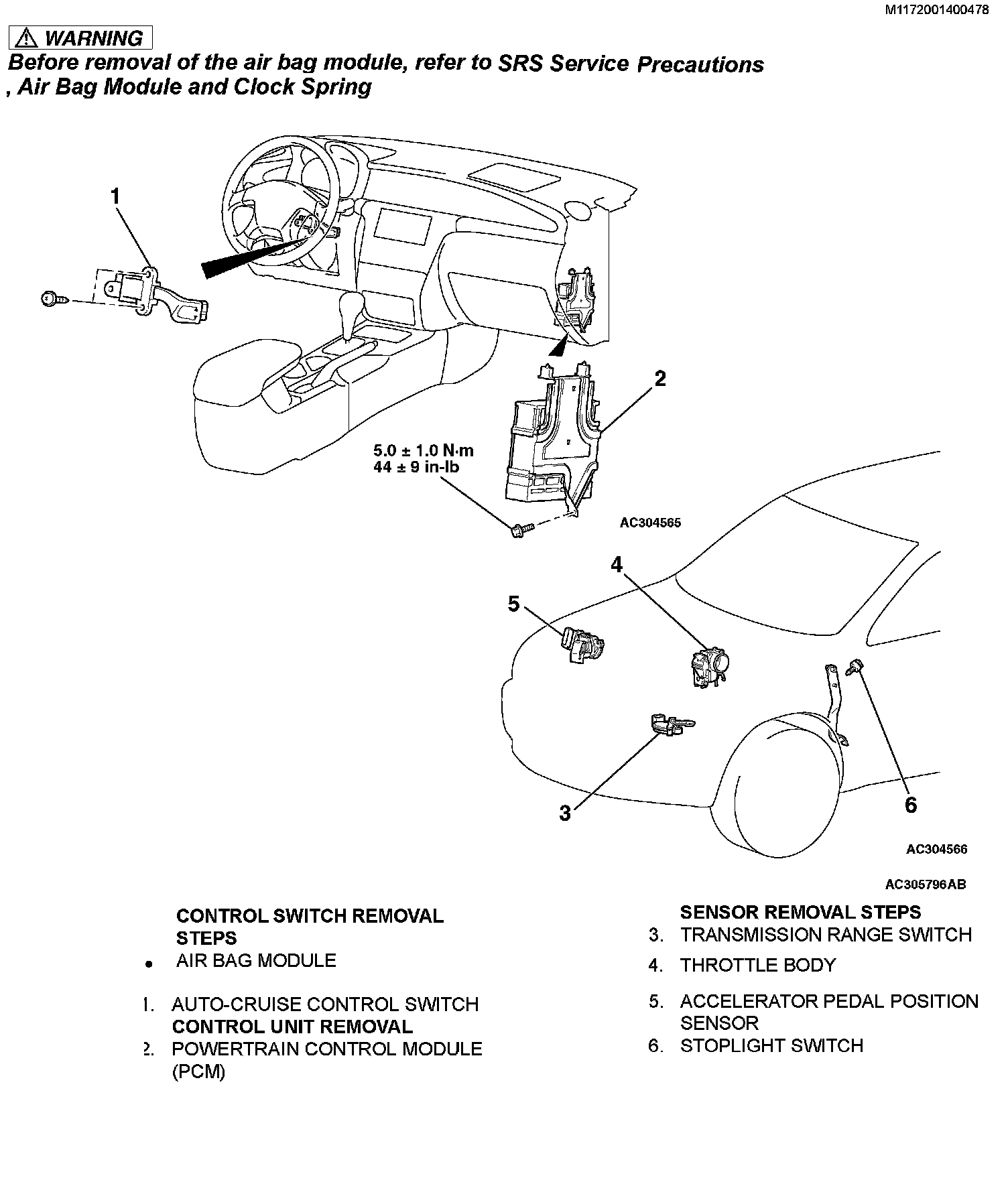 M1172001400478

⚠ WARNING
Before removal of the air bag module, refer to SRS Service Precautions , Air Bag Module and Clock Spring

1

2

5.0 ± 1.0 N·m
44 ± 9 in-lb

AC304565

4

5

3

6

AC304566

AC305796AB

CONTROL SWITCH REMOVAL STEPS
• AIR BAG MODULE
1. AUTO-CRUISE CONTROL SWITCH
CONTROL UNIT REMOVAL
2. POWERTRAIN CONTROL MODULE (PCM)

SENSOR REMOVAL STEPS
3. TRANSMISSION RANGE SWITCH
4. THROTTLE BODY
5. ACCELERATOR PEDAL POSITION SENSOR
6. STOPLIGHT SWITCH