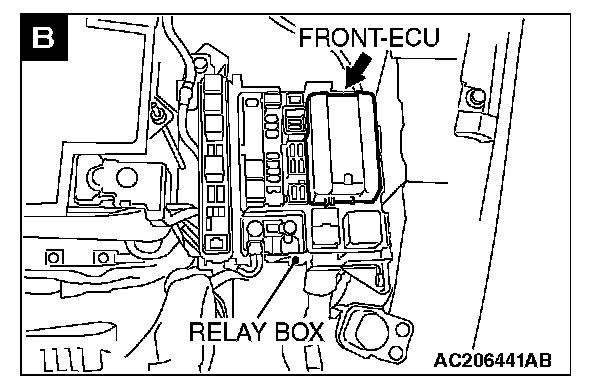 B

FRONT-ECU

RELAY BOX

AC206441AB