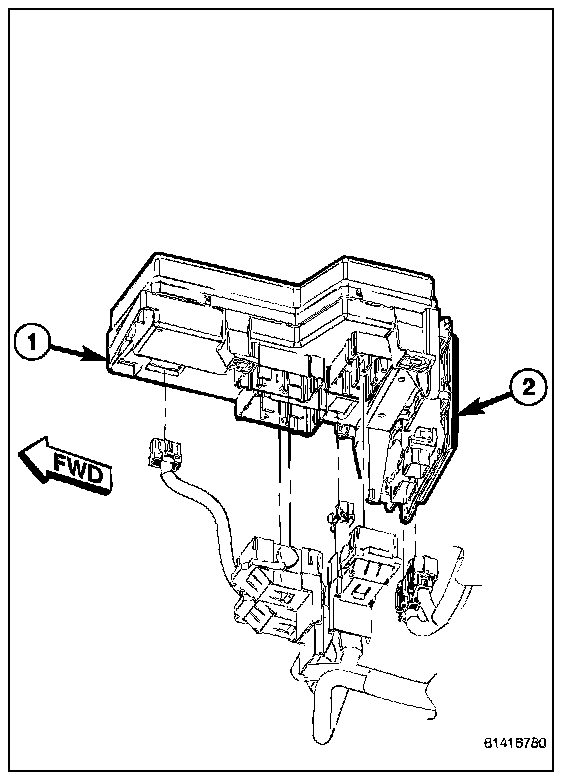 1
2
FWD
81416780