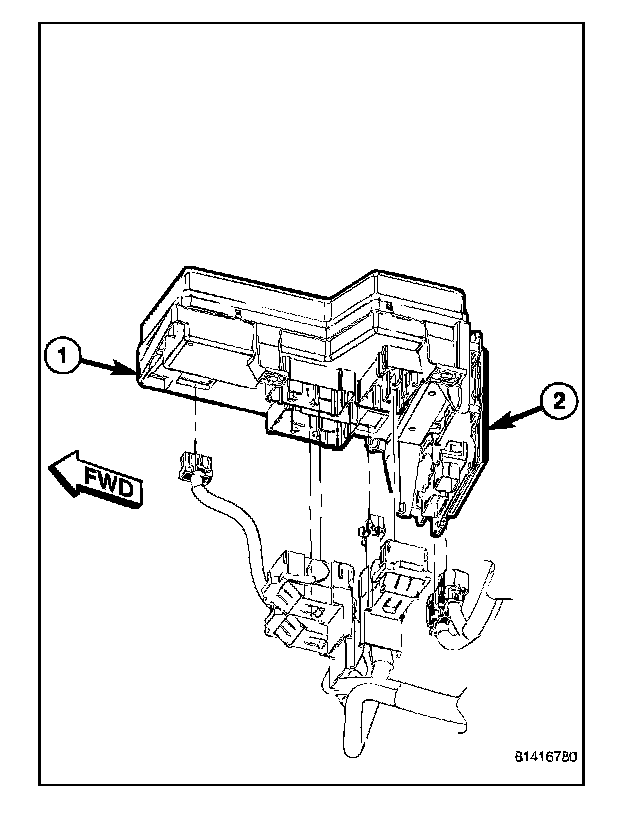 1
2
FWD
81416780