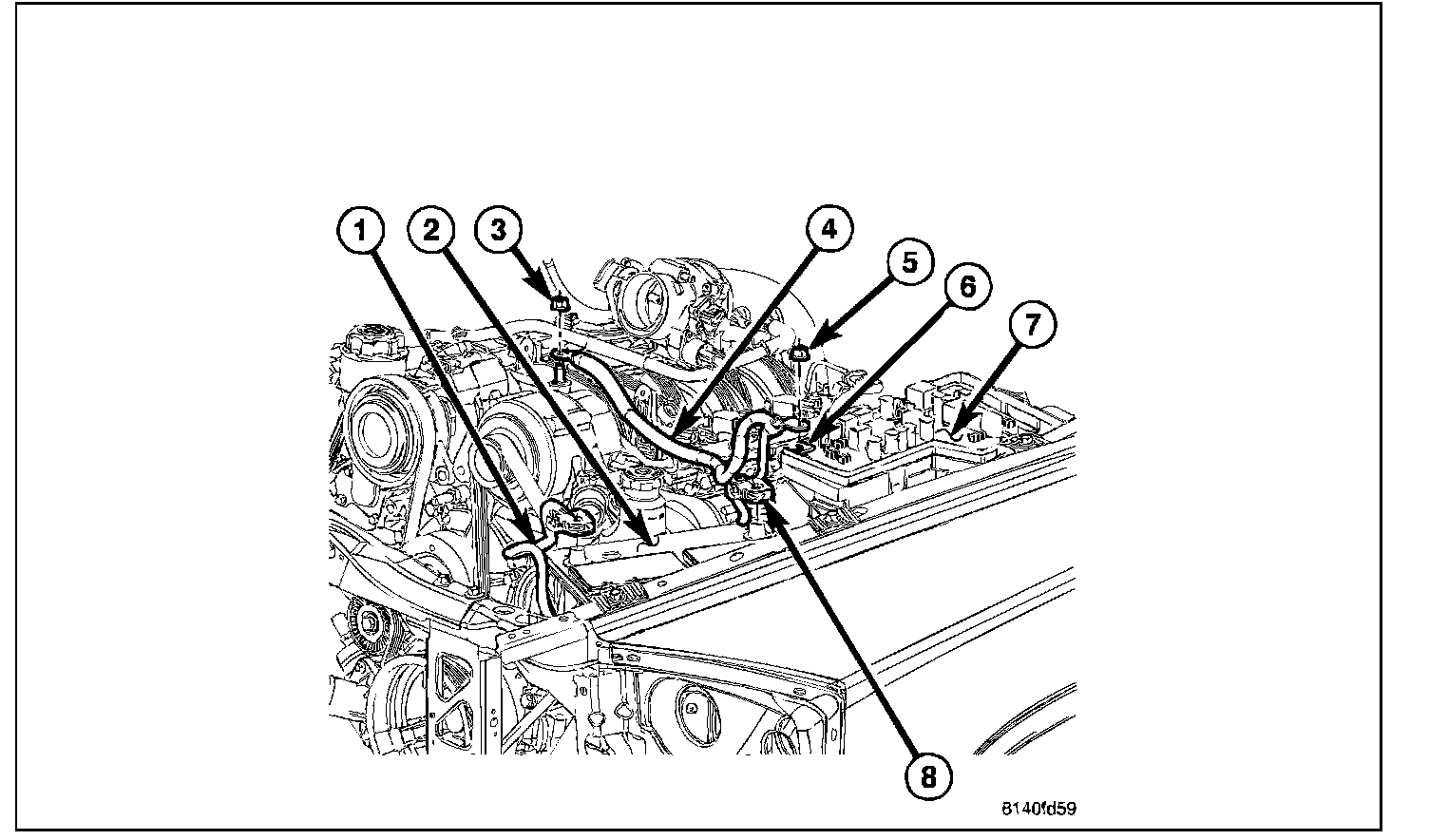 1
2
3
4
5
6
7
8
8140fd59