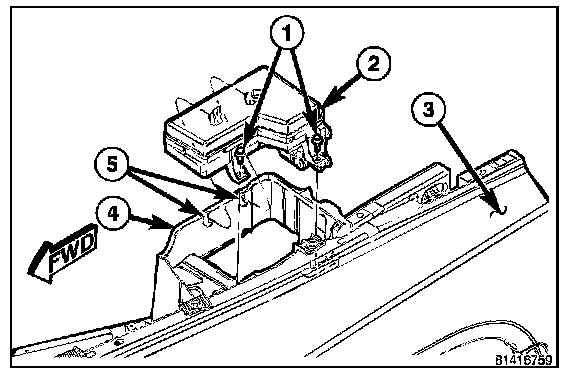 1
2
3
5
4
FWD
81416759