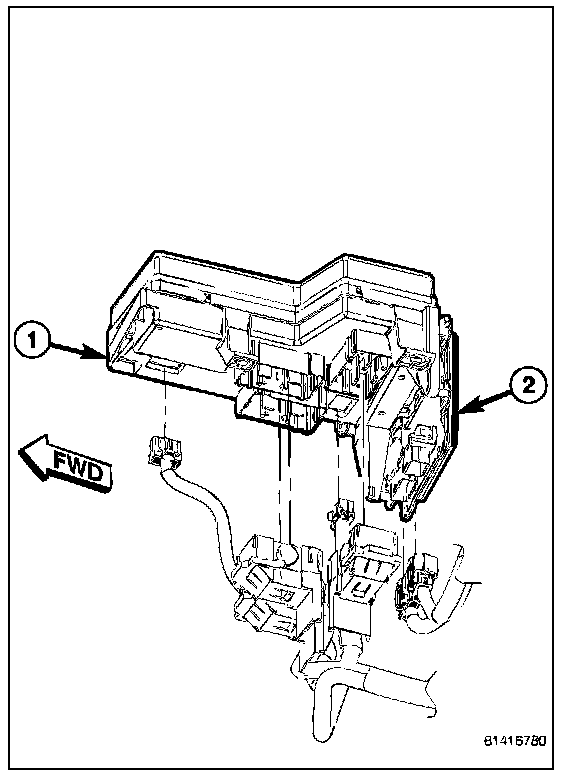 1
2
FWD
81416780