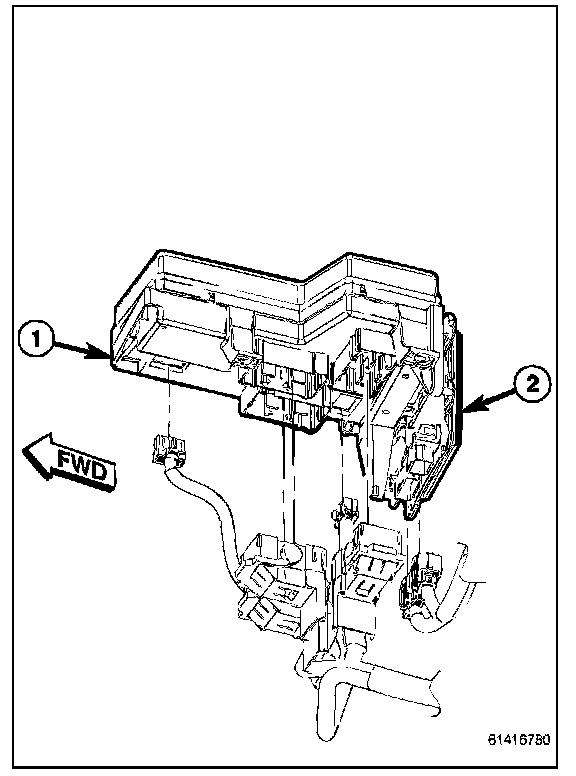 1
2
FWD
81416780