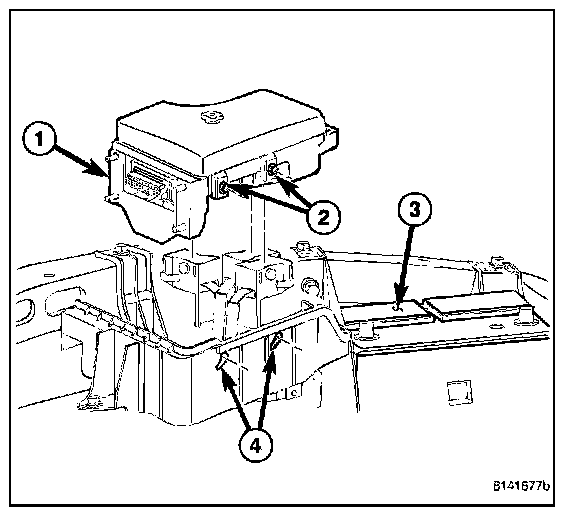 1
2
3
4
8141677b