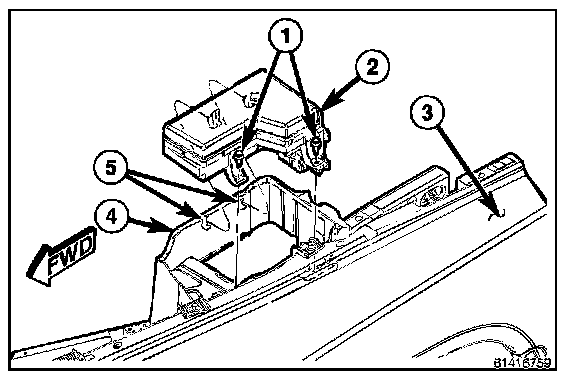 1
2
3
5
4
FWD
81416759