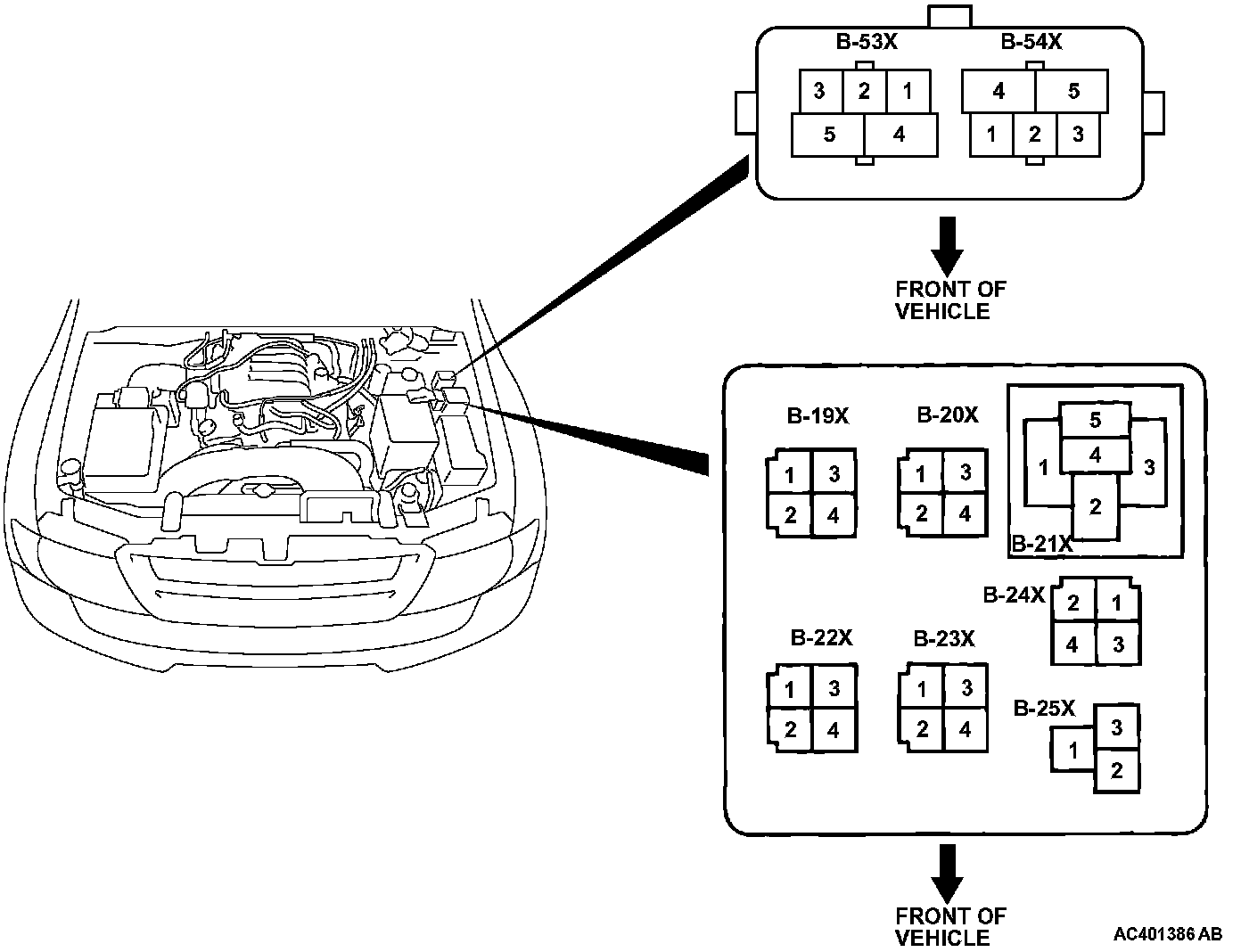 B-53X
3 2 1
5 4

B-54X
4 5
1 2 3

FRONT OF VEHICLE

B-19X
1 3
2 4

B-20X
1 3
2 4

5
4
1 3
2
B-21X

B-24X
2 1
4 3

B-22X
1 3
2 4

B-23X
1 3
2 4

B-25X
3
1
2

FRONT OF VEHICLE

AC401386 AB