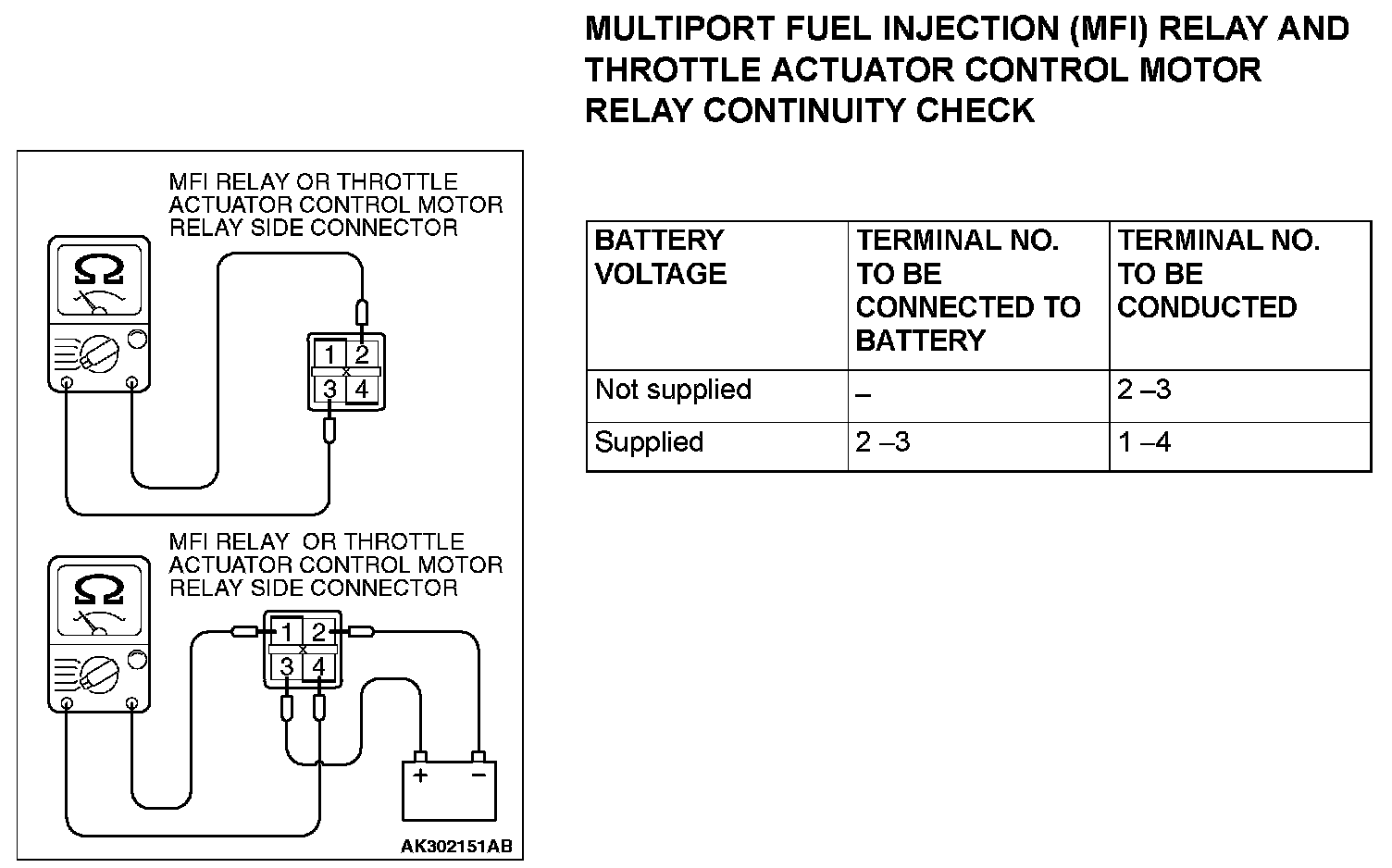 MULTIPORT FUEL INJECTION (MFI) RELAY AND THROTTLE ACTUATOR CONTROL MOTOR RELAY CONTINUITY CHECK

MFI RELAY OR THROTTLE ACTUATOR CONTROL MOTOR RELAY SIDE CONNECTOR

Ω

1 2
3 4

MFI RELAY OR THROTTLE ACTUATOR CONTROL MOTOR RELAY SIDE CONNECTOR

Ω

1 2
3 4

+ −

AK302151AB

| BATTERY VOLTAGE | TERMINAL NO. TO BE CONNECTED TO BATTERY | TERMINAL NO. TO BE CONDUCTED |
|---|---|---|
| Not supplied | – | 2 –3 |
| Supplied | 2 –3 | 1 –4 |