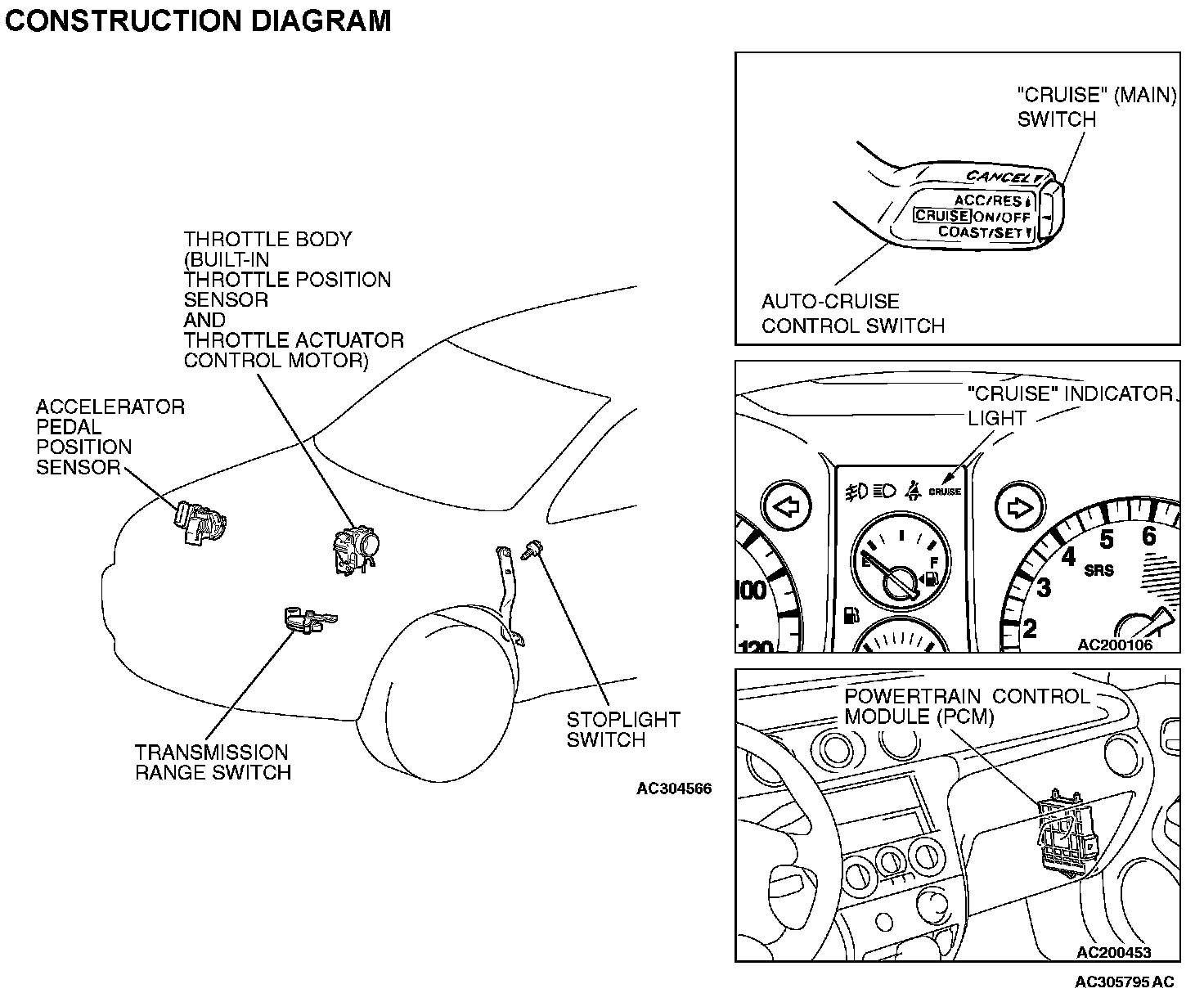 CONSTRUCTION DIAGRAM

THROTTLE BODY (BUILT-IN THROTTLE POSITION SENSOR AND THROTTLE ACTUATOR CONTROL MOTOR)

ACCELERATOR PEDAL POSITION SENSOR

TRANSMISSION RANGE SWITCH

STOPLIGHT SWITCH

AC304566

"CRUISE" (MAIN) SWITCH

CANCEL

ACC/RES

CRUISE ON/OFF

COAST/SET

AUTO-CRUISE CONTROL SWITCH

"CRUISE" INDICATOR LIGHT

CRUISE

E

F

100

120

2

3

4

5

6

SRS

AC200106

POWERTRAIN CONTROL MODULE (PCM)

AC200453

AC305795 AC