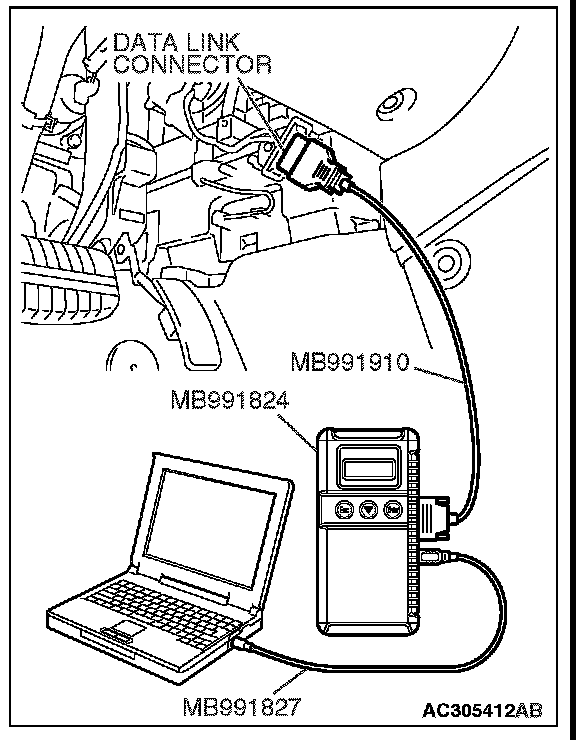 DATA LINK CONNECTOR

MB991910

MB991824

MB991827

AC305412AB