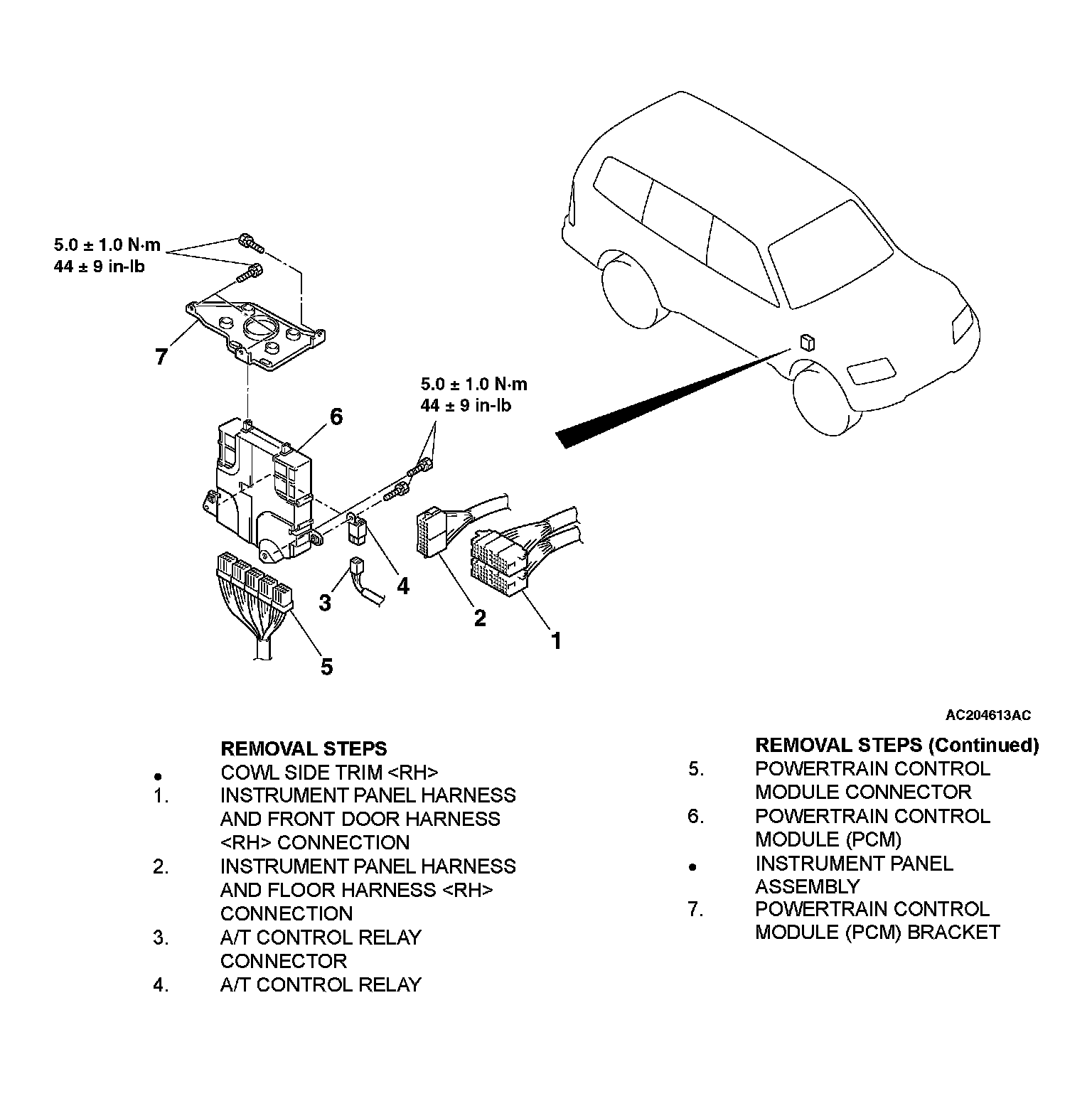 5.0 ± 1.0 N·m
44 ± 9 in-lb

7

5.0 ± 1.0 N·m
44 ± 9 in-lb

6

4

3

2

1

5

AC204613AC

REMOVAL STEPS
• COWL SIDE TRIM <RH>
1. INSTRUMENT PANEL HARNESS AND FRONT DOOR HARNESS <RH> CONNECTION
2. INSTRUMENT PANEL HARNESS AND FLOOR HARNESS <RH> CONNECTION
3. A/T CONTROL RELAY CONNECTOR
4. A/T CONTROL RELAY

REMOVAL STEPS (Continued)
5. POWERTRAIN CONTROL MODULE CONNECTOR
6. POWERTRAIN CONTROL MODULE (PCM)
• INSTRUMENT PANEL ASSEMBLY
7. POWERTRAIN CONTROL MODULE (PCM) BRACKET