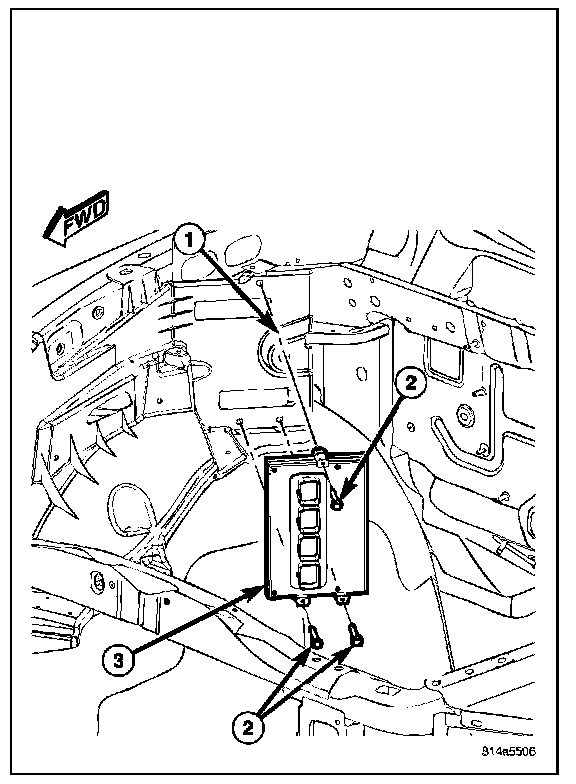 FWD
1
2
3
2
814a5506