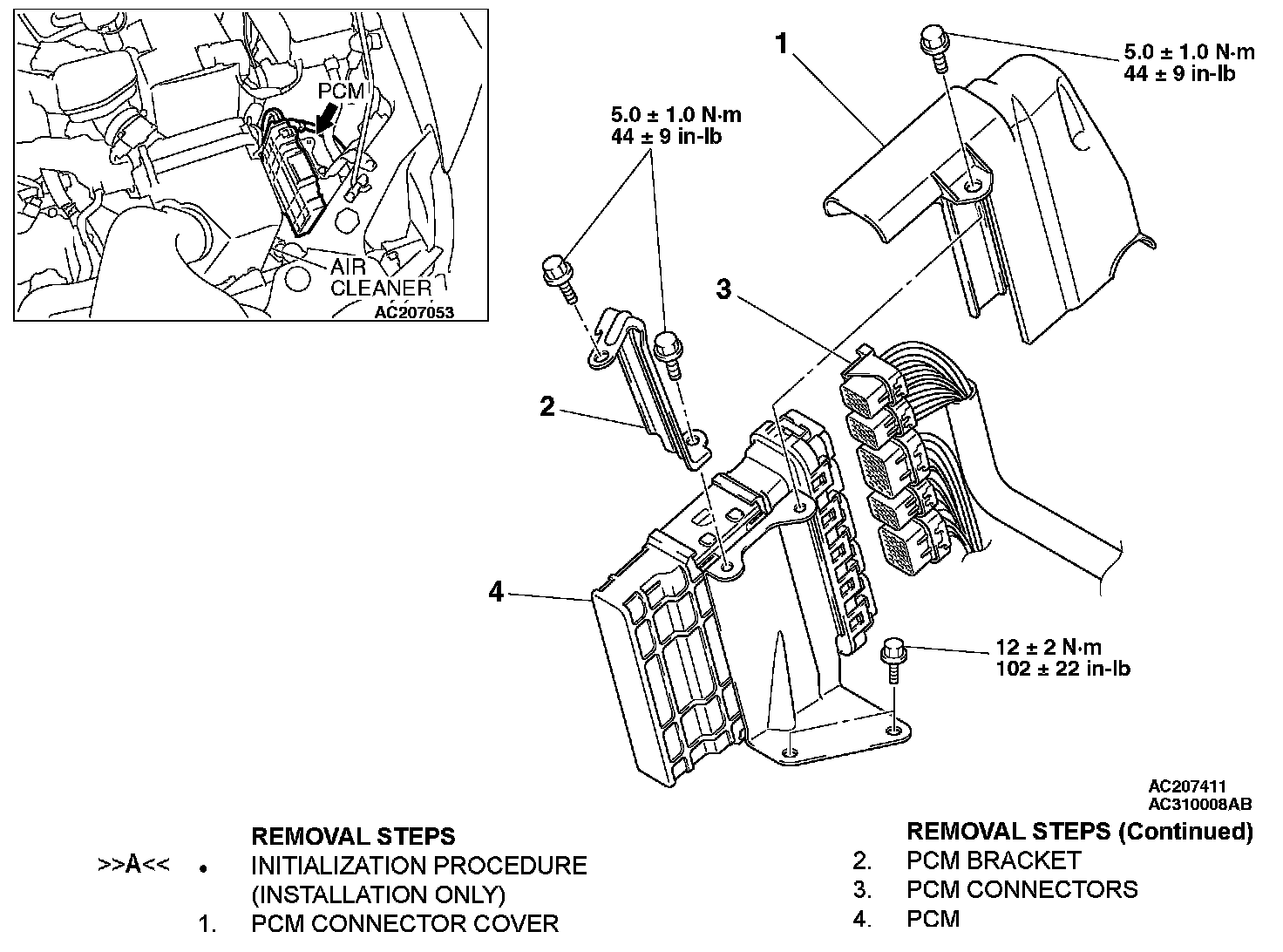 PCM

AIR CLEANER

AC207053

1

5.0 ± 1.0 N·m
44 ± 9 in-lb

5.0 ± 1.0 N·m
44 ± 9 in-lb

3

2

4

12 ± 2 N·m
102 ± 22 in-lb

AC207411
AC310008AB

REMOVAL STEPS
>>A<< • INITIALIZATION PROCEDURE (INSTALLATION ONLY)
1. PCM CONNECTOR COVER

REMOVAL STEPS (Continued)
2. PCM BRACKET
3. PCM CONNECTORS
4. PCM