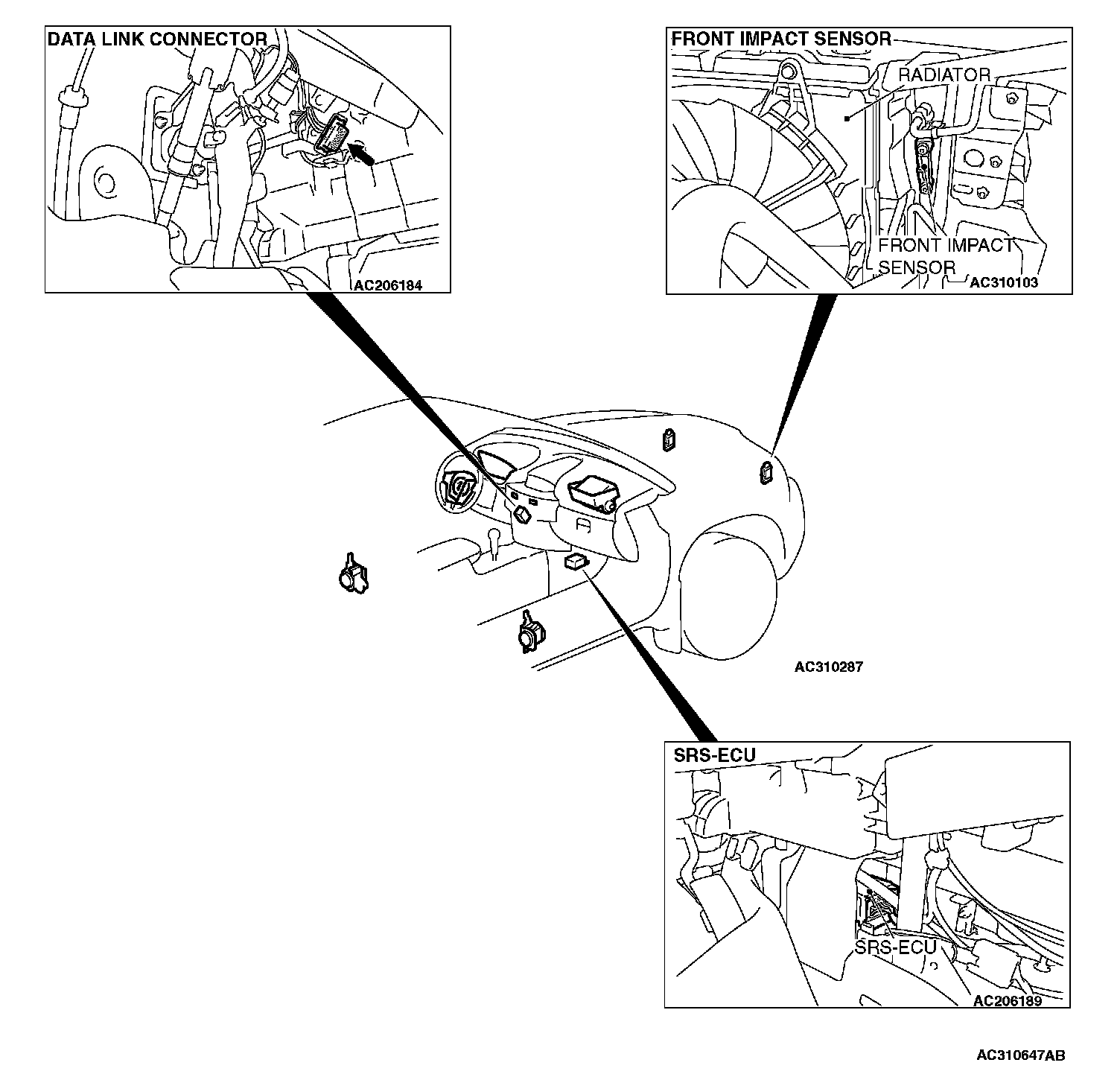 DATA LINK CONNECTOR

AC206184

FRONT IMPACT SENSOR

RADIATOR

FRONT IMPACT SENSOR

AC310103

AC310287

SRS-ECU

SRS-ECU

AC206189

AC310647AB