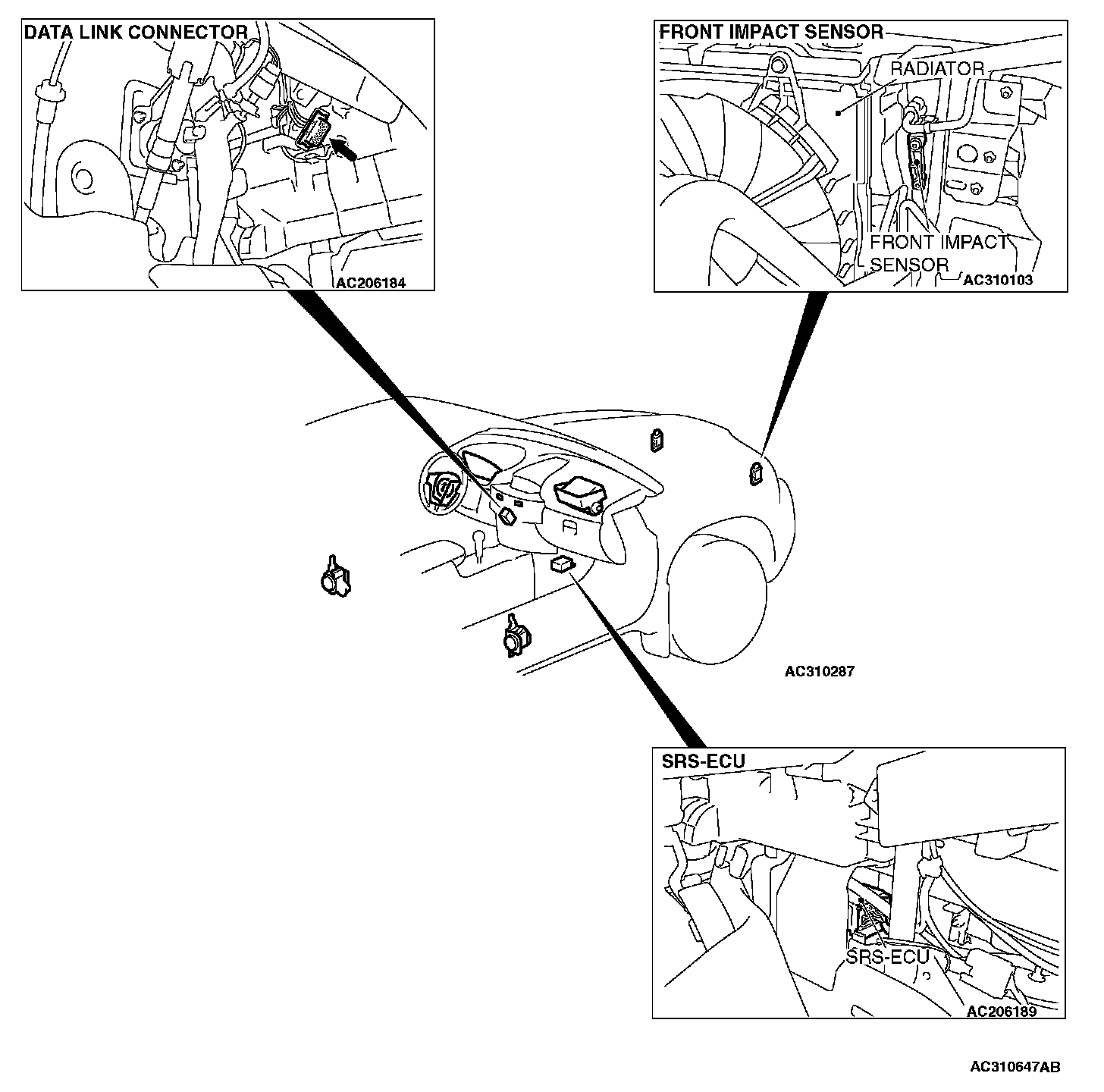 DATA LINK CONNECTOR

AC206184

FRONT IMPACT SENSOR

RADIATOR

FRONT IMPACT SENSOR

AC310103

AC310287

SRS-ECU

SRS-ECU

AC206189

AC310647AB