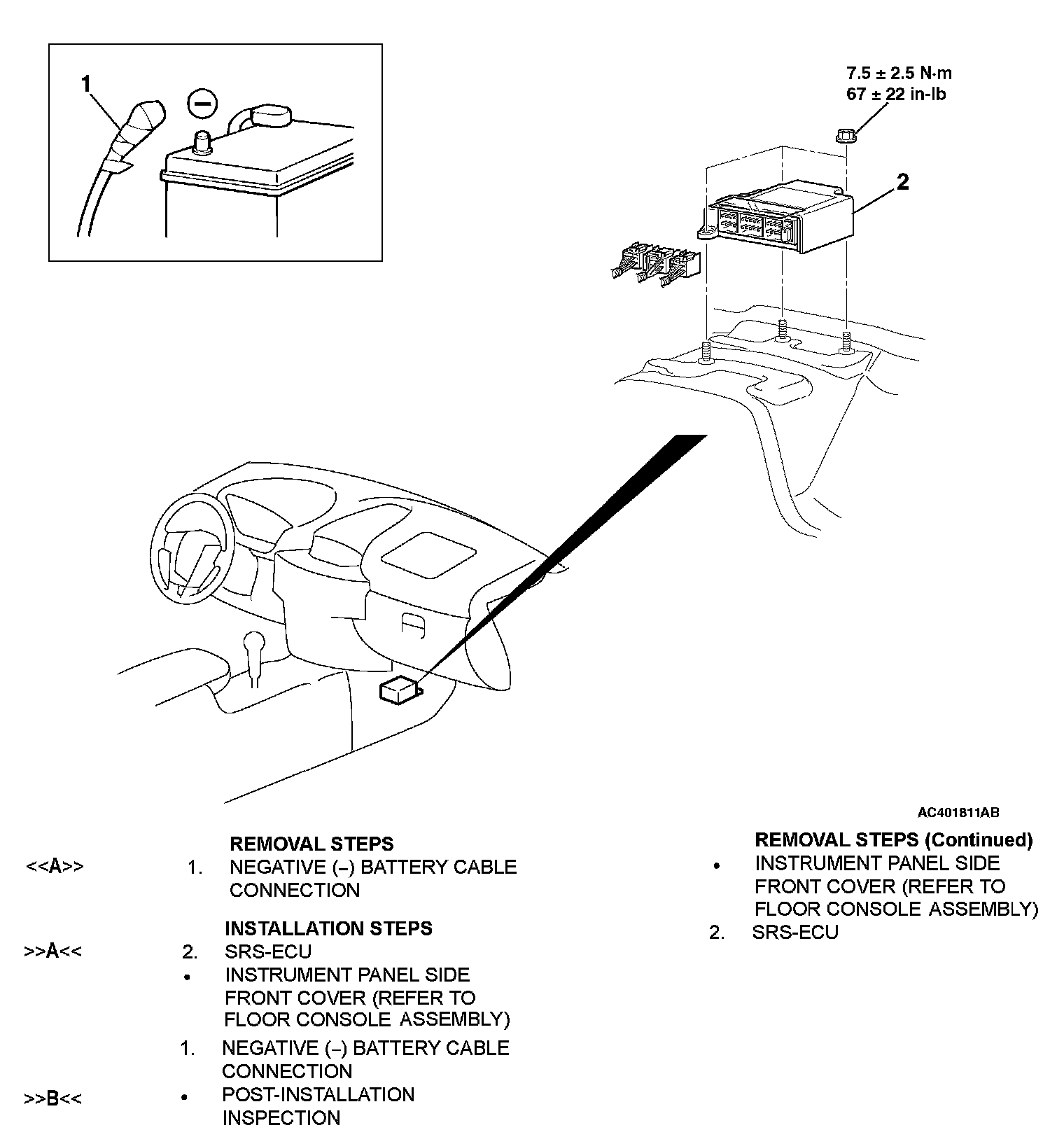 1

7.5 ± 2.5 N·m
67 ± 22 in-lb

2

AC401811AB

REMOVAL STEPS
<<A>> 1. NEGATIVE (–) BATTERY CABLE CONNECTION

INSTALLATION STEPS
>>A<< 2. SRS-ECU
• INSTRUMENT PANEL SIDE FRONT COVER (REFER TO FLOOR CONSOLE ASSEMBLY)
1. NEGATIVE (–) BATTERY CABLE CONNECTION
>>B<< • POST-INSTALLATION INSPECTION

REMOVAL STEPS (Continued)
• INSTRUMENT PANEL SIDE FRONT COVER (REFER TO FLOOR CONSOLE ASSEMBLY)
2. SRS-ECU