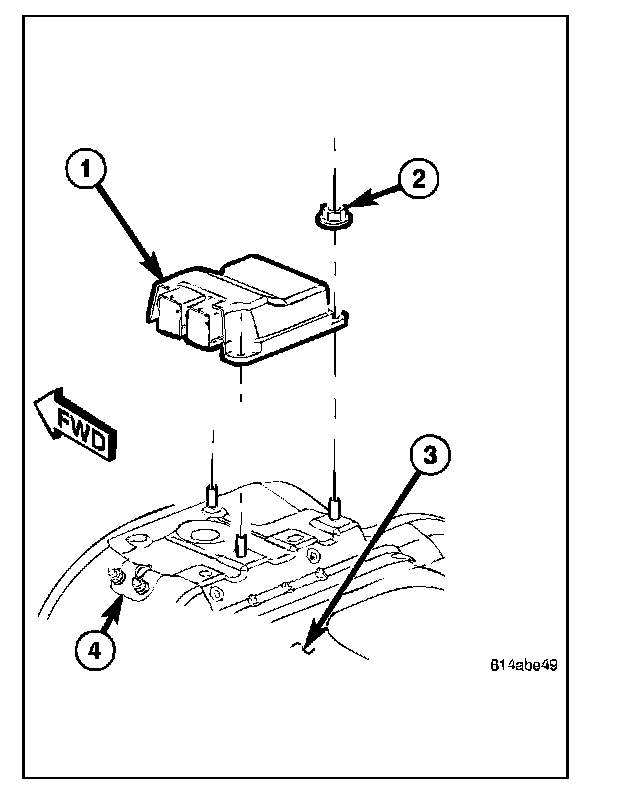 1
2
FWD
3
4
814abe49