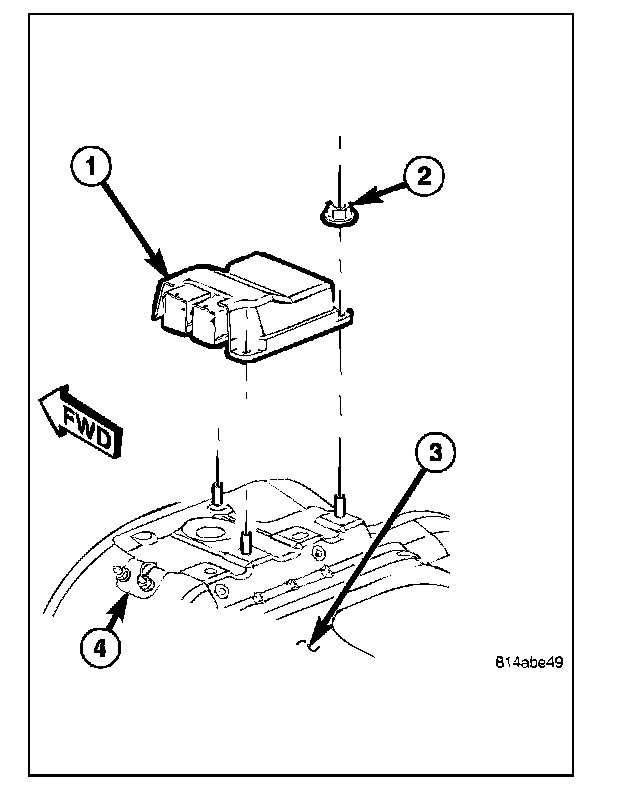 1
2
FWD
3
4
814abe49