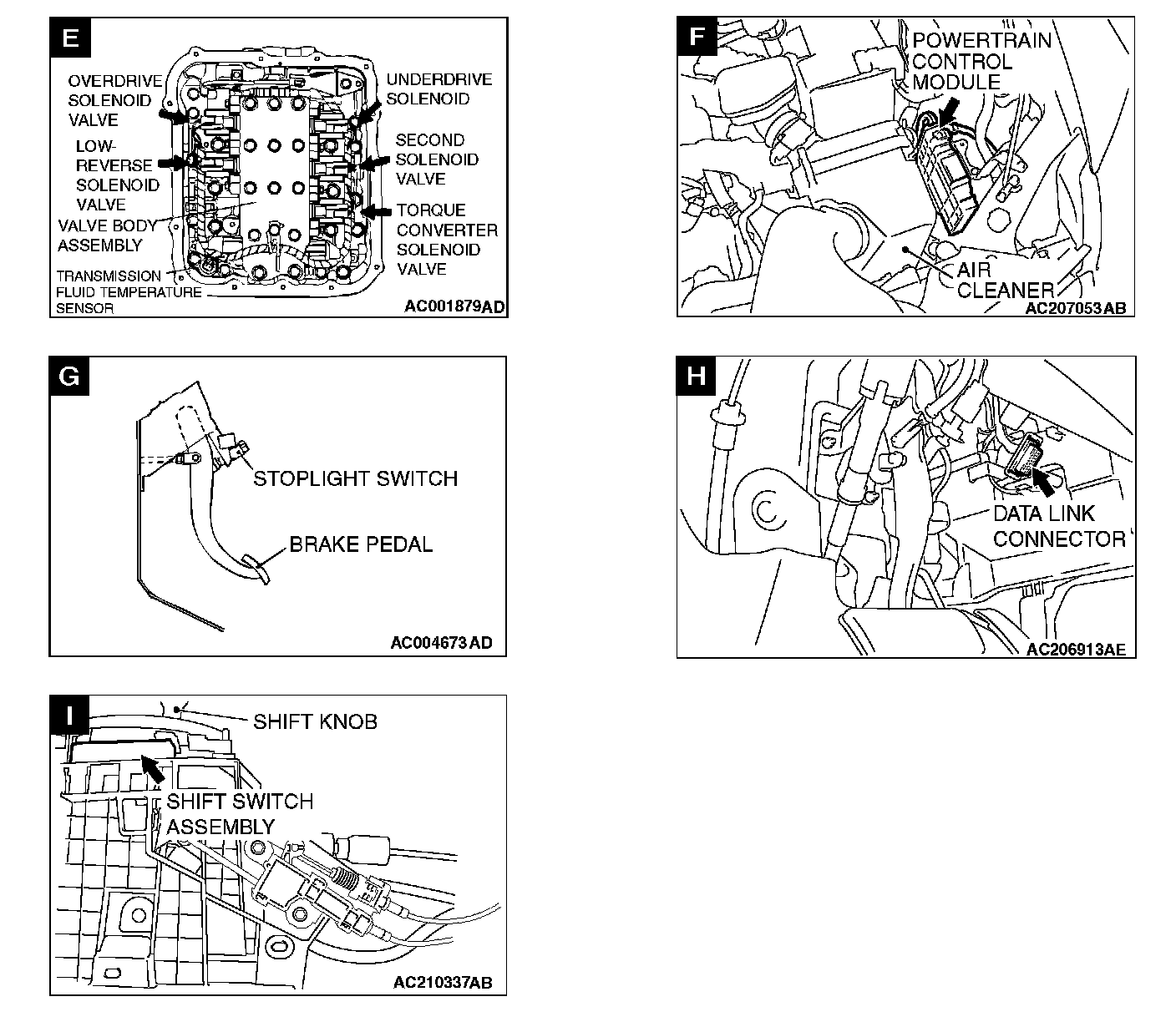 E

OVERDRIVE SOLENOID VALVE

LOW-REVERSE SOLENOID VALVE

VALVE BODY ASSEMBLY

TRANSMISSION FLUID TEMPERATURE SENSOR

UNDERDRIVE SOLENOID

SECOND SOLENOID VALVE

TORQUE CONVERTER SOLENOID VALVE

AC001879AD

F

POWERTRAIN CONTROL MODULE

AIR CLEANER

AC207053AB

G

STOPLIGHT SWITCH

BRAKE PEDAL

AC004673AD

H

DATA LINK CONNECTOR

AC206913AE

I

SHIFT KNOB

SHIFT SWITCH ASSEMBLY

AC210337AB