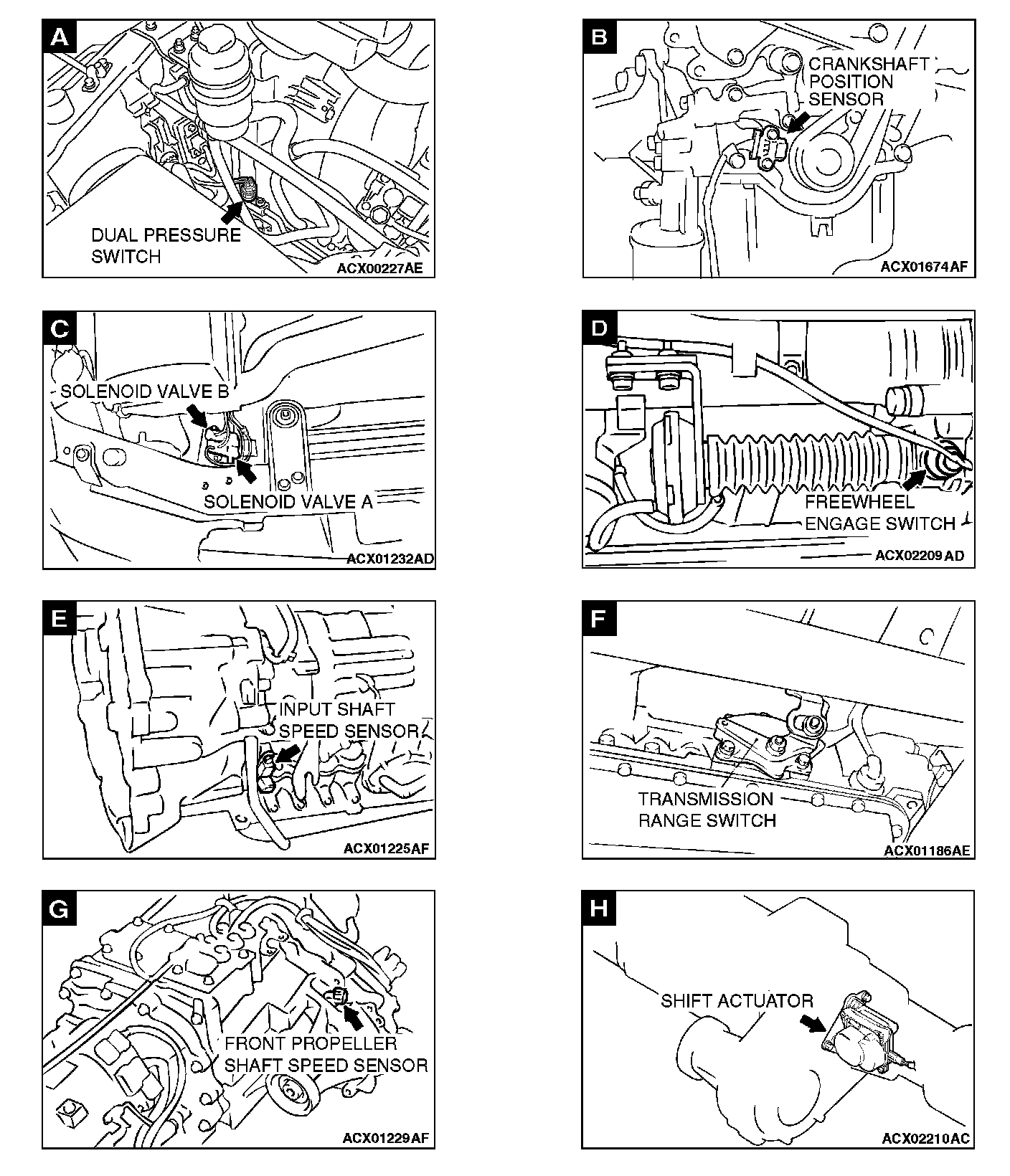 A

DUAL PRESSURE SWITCH

ACX00227AE

B

CRANKSHAFT POSITION SENSOR

ACX01674AF

C

SOLENOID VALVE B

SOLENOID VALVE A

ACX01232AD

D

FREEWHEEL ENGAGE SWITCH

ACX02209AD

E

INPUT SHAFT SPEED SENSOR

ACX01225AF

F

TRANSMISSION RANGE SWITCH

ACX01186AE

G

FRONT PROPELLER SHAFT SPEED SENSOR

ACX01229AF

H

SHIFT ACTUATOR

ACX02210AC