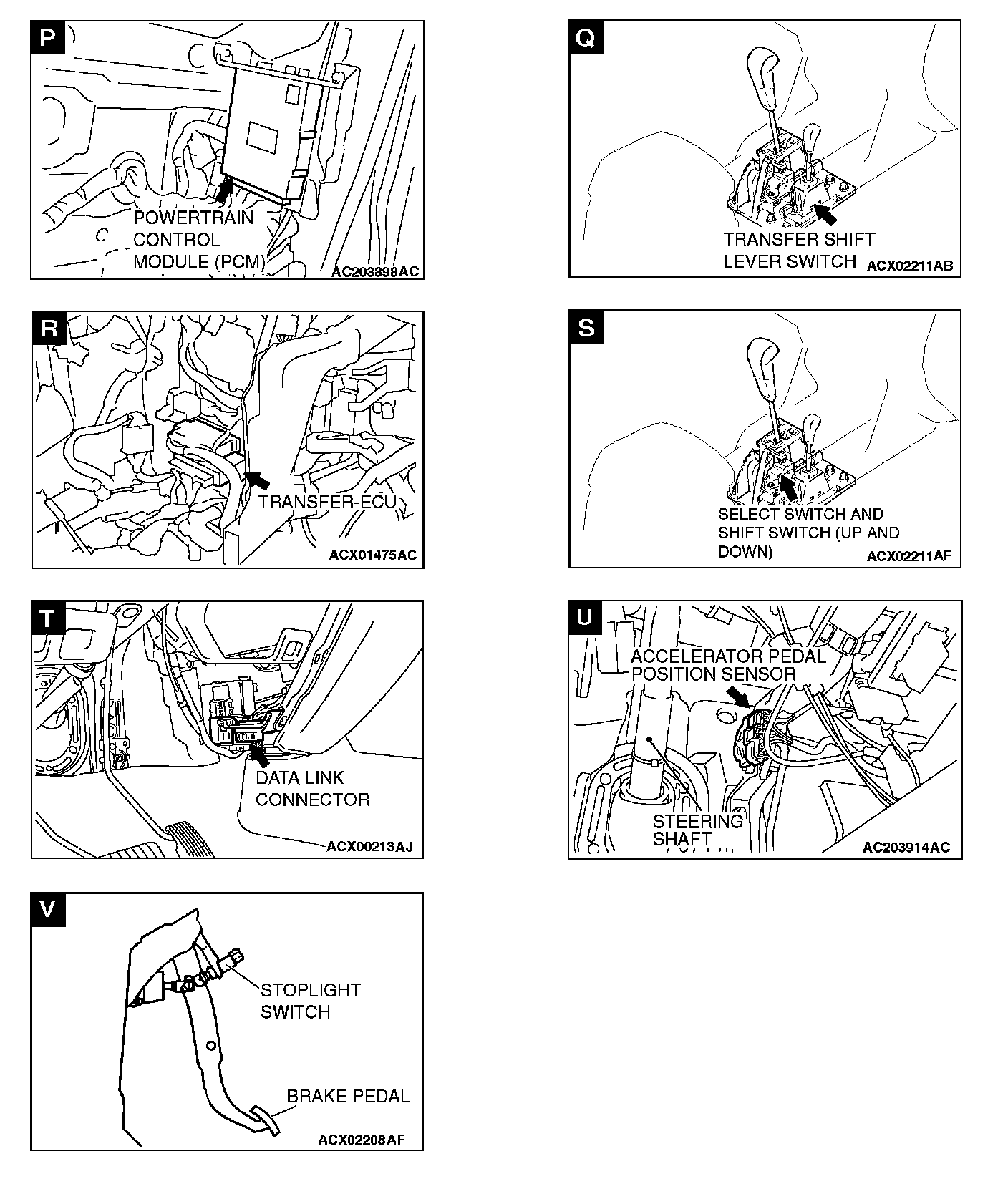 P

POWERTRAIN CONTROL MODULE (PCM)

AC203898AC

Q

TRANSFER SHIFT LEVER SWITCH

ACX02211AB

R

TRANSFER-ECU

ACX01475AC

S

SELECT SWITCH AND SHIFT SWITCH (UP AND DOWN)

ACX02211AF

T

DATA LINK CONNECTOR

ACX00213AJ

U

ACCELERATOR PEDAL POSITION SENSOR

STEERING SHAFT

AC203914AC

V

STOPLIGHT SWITCH

BRAKE PEDAL

ACX02208AF