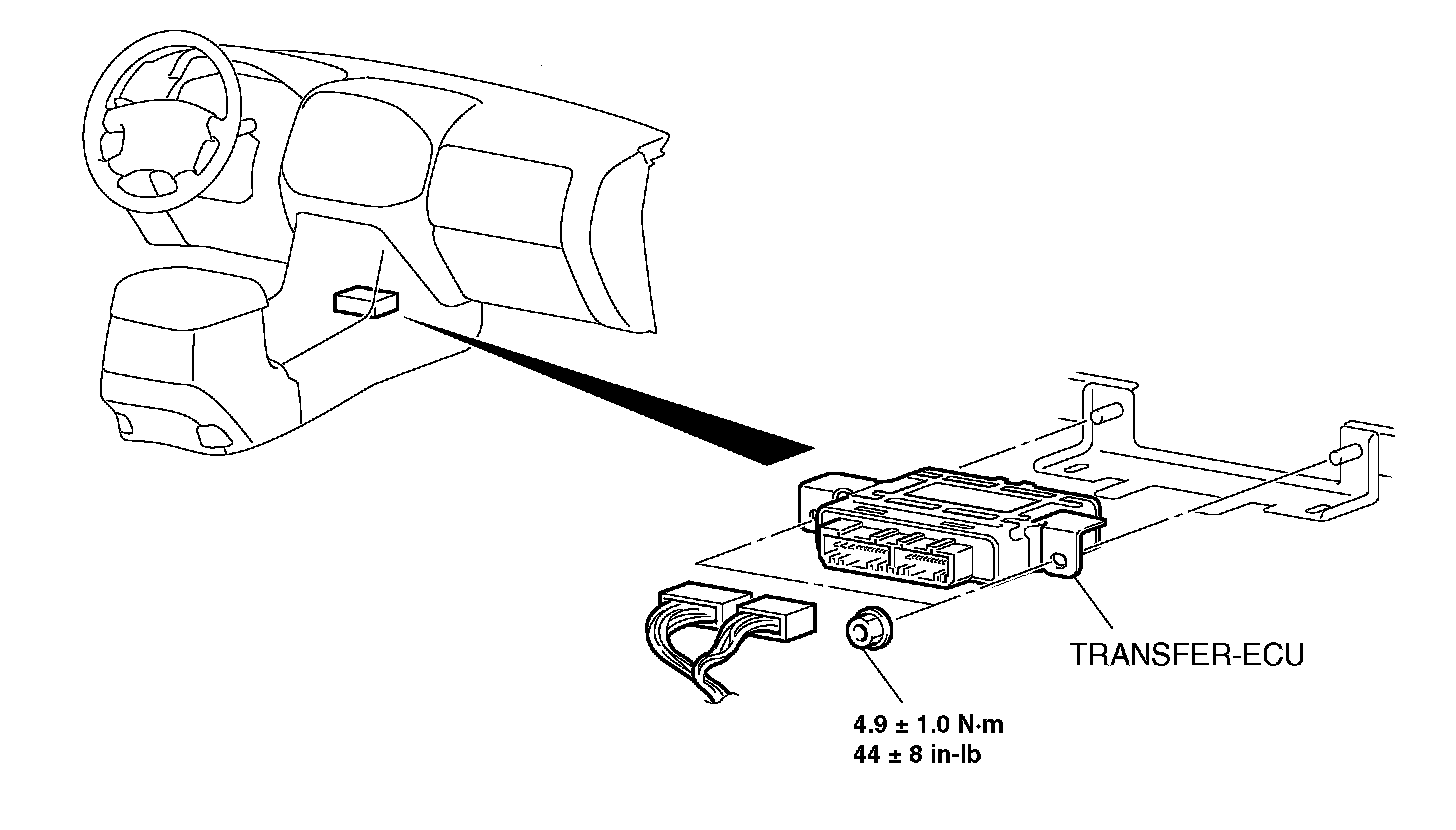 TRANSFER-ECU

4.9 ± 1.0 N·m
44 ± 8 in-lb