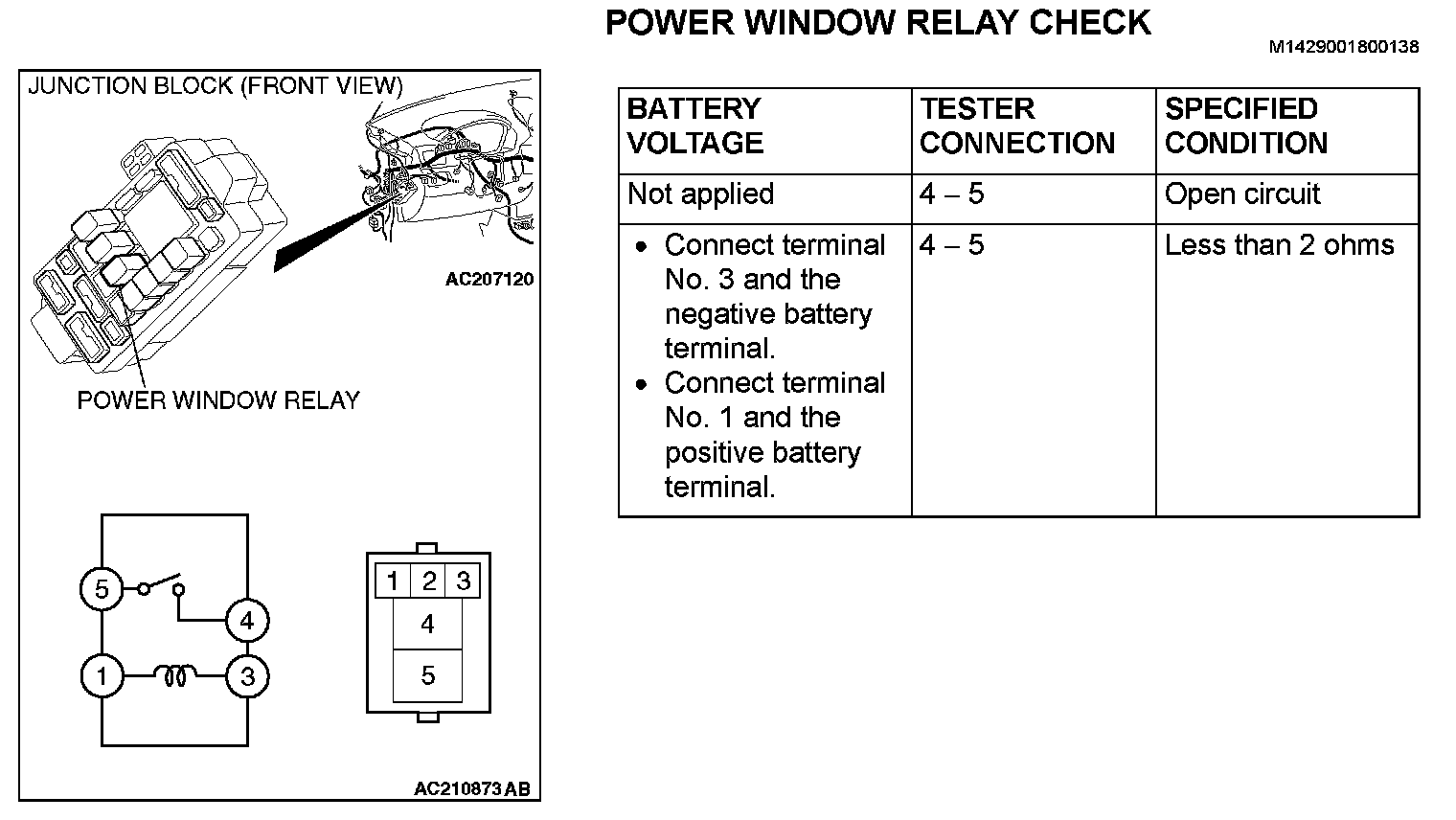 POWER WINDOW RELAY CHECK

M1429001800138

JUNCTION BLOCK (FRONT VIEW)

AC207120

POWER WINDOW RELAY

5

4

1

3

1 2 3

4

5

AC210873 AB

| BATTERY VOLTAGE | TESTER CONNECTION | SPECIFIED CONDITION |
|---|---|---|
| Not applied | 4 – 5 | Open circuit |
| • Connect terminal No. 3 and the negative battery terminal. • Connect terminal No. 1 and the positive battery terminal. | 4 – 5 | Less than 2 ohms |