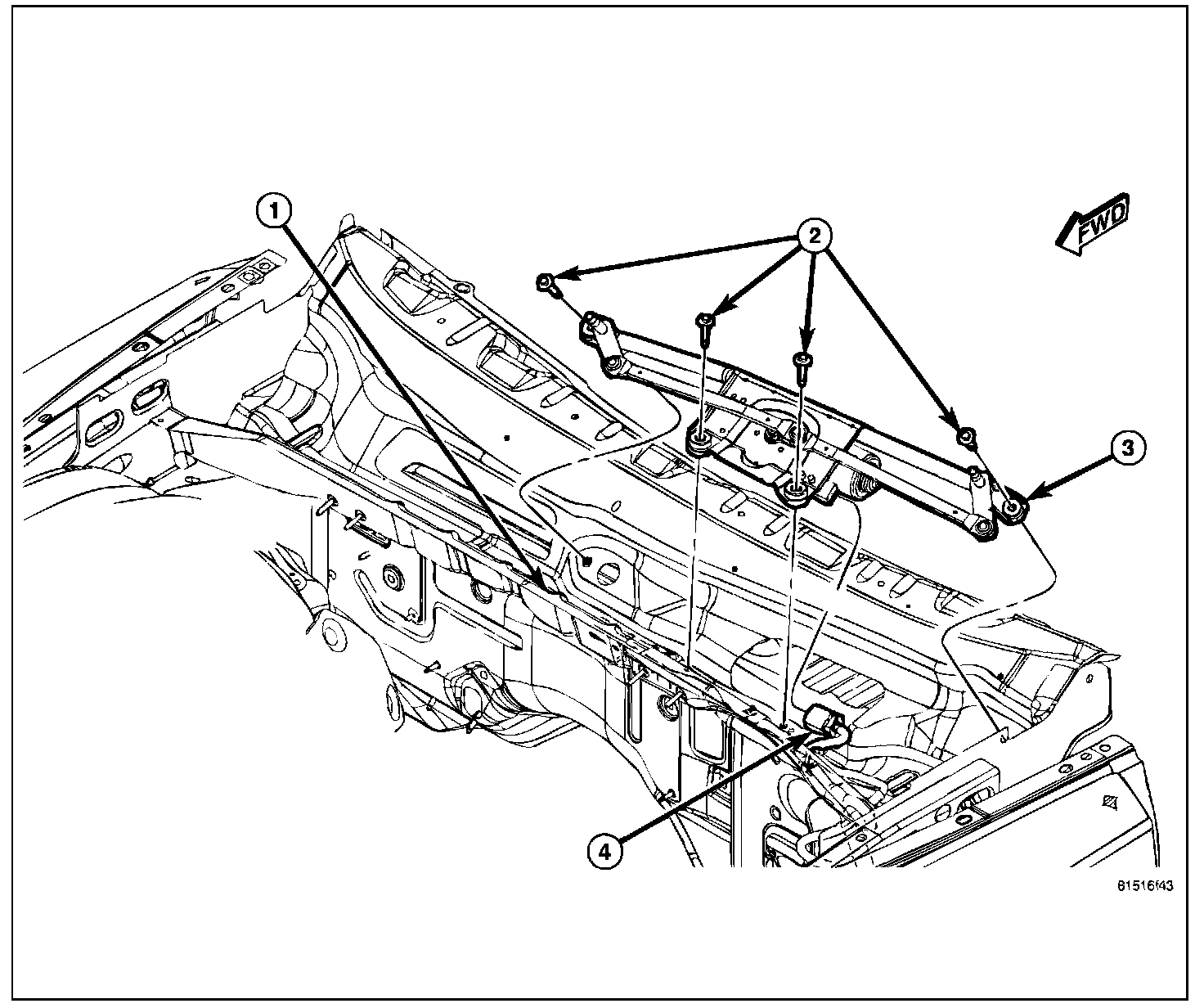 1
2
FWD
3
4
81516f43