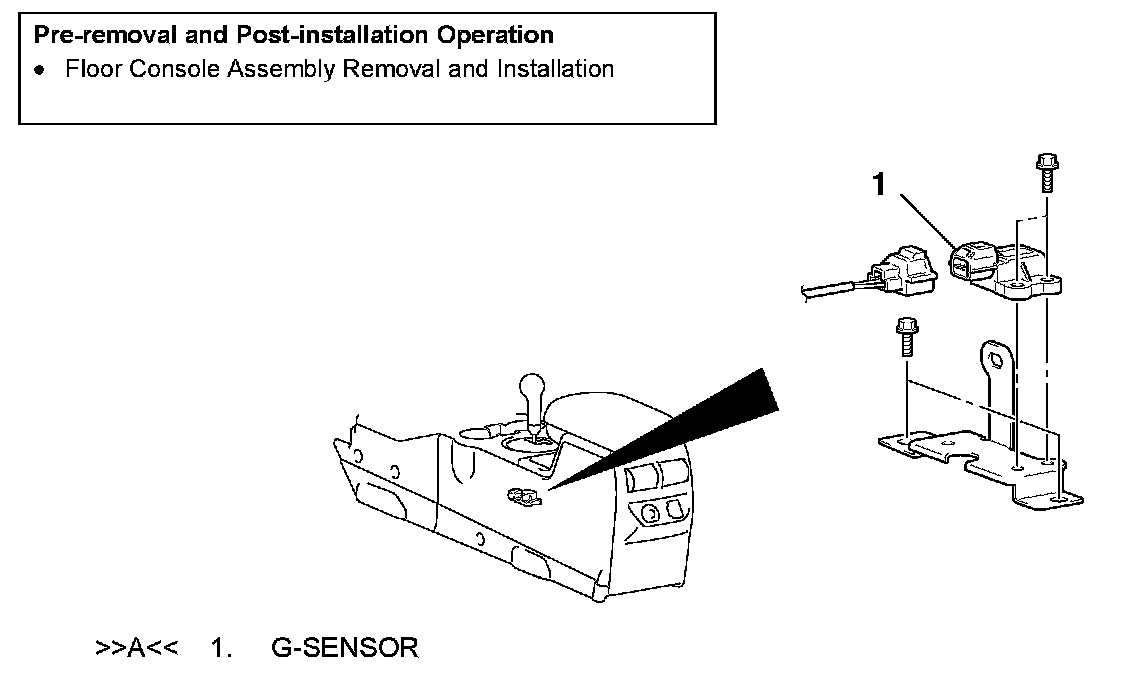 Pre-removal and Post-installation Operation
• Floor Console Assembly Removal and Installation

1

>>A<< 1. G-SENSOR