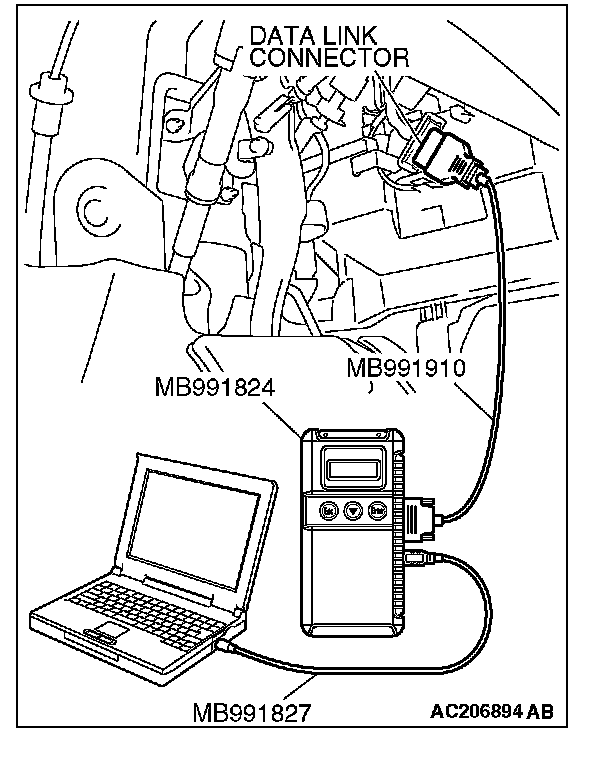 DATA LINK CONNECTOR

MB991910

MB991824

Esc

Enter

MB991827

AC206894 AB