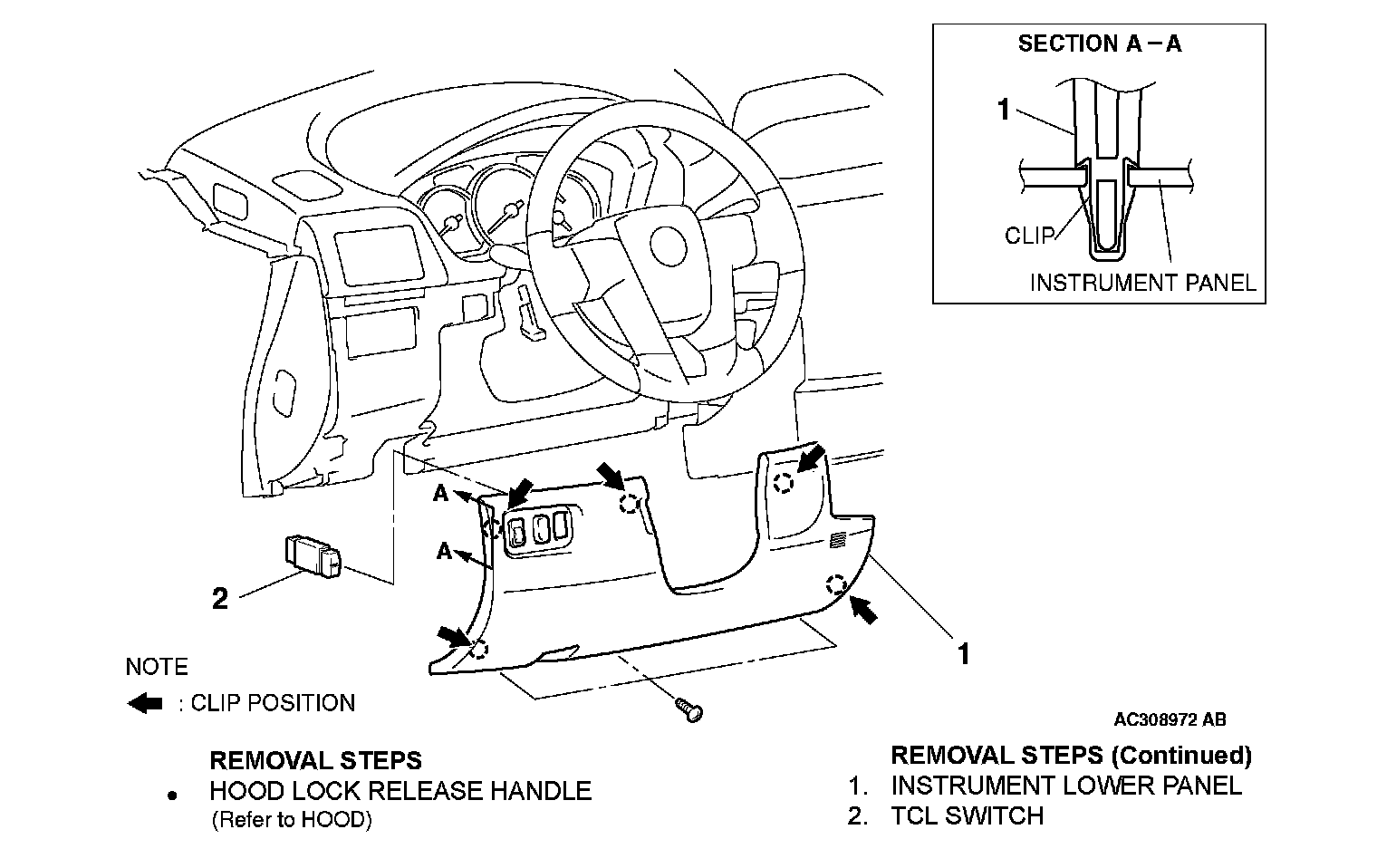 SECTION A – A

1

CLIP

INSTRUMENT PANEL

A

A

2

1

NOTE

: CLIP POSITION

AC308972 AB

REMOVAL STEPS
• HOOD LOCK RELEASE HANDLE
(Refer to HOOD)

REMOVAL STEPS (Continued)
1. INSTRUMENT LOWER PANEL
2. TCL SWITCH