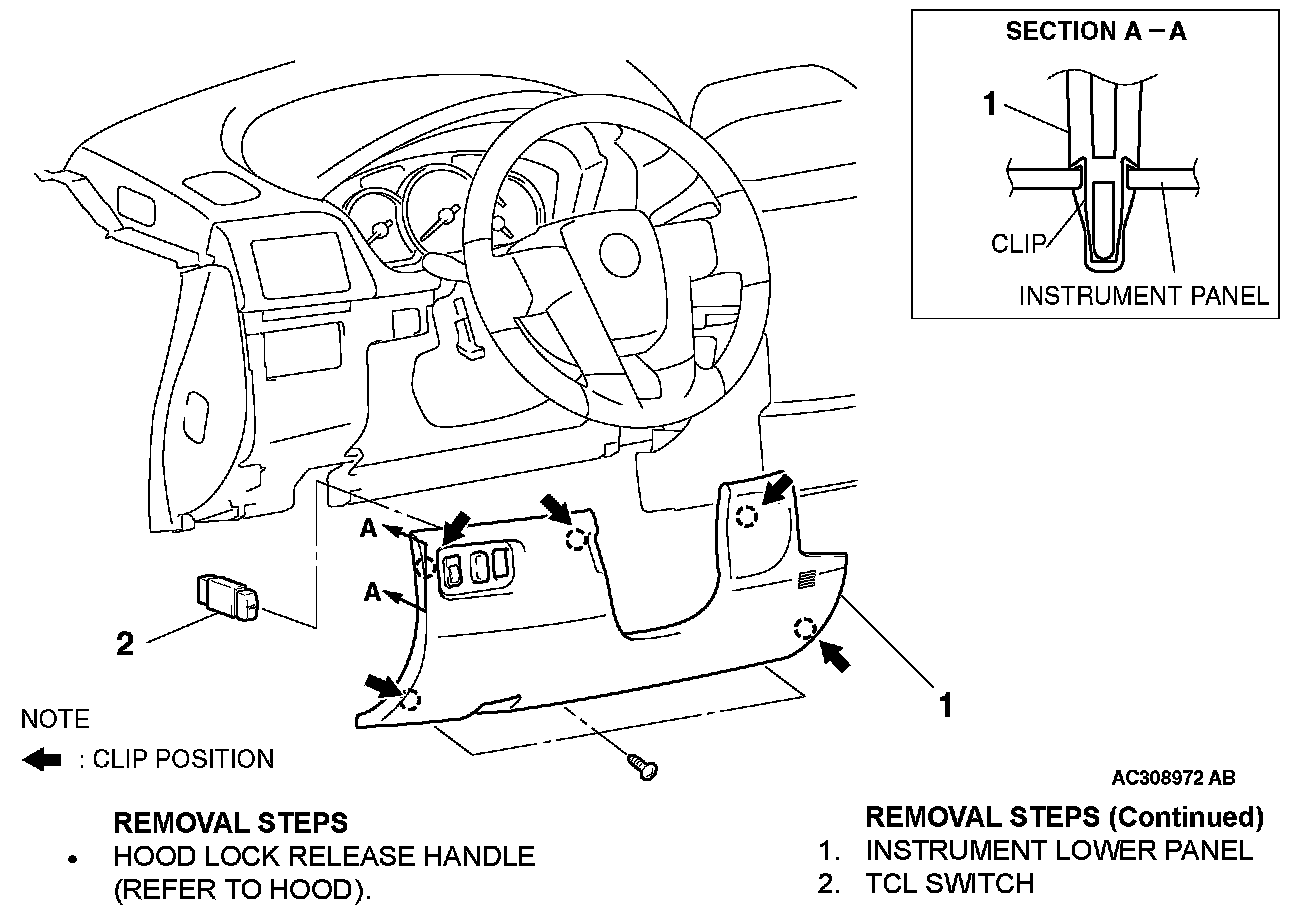 SECTION A – A

1

CLIP

INSTRUMENT PANEL

A

A

2

1

NOTE

: CLIP POSITION

AC308972 AB

REMOVAL STEPS
• HOOD LOCK RELEASE HANDLE (REFER TO HOOD).

REMOVAL STEPS (Continued)
1. INSTRUMENT LOWER PANEL
2. TCL SWITCH