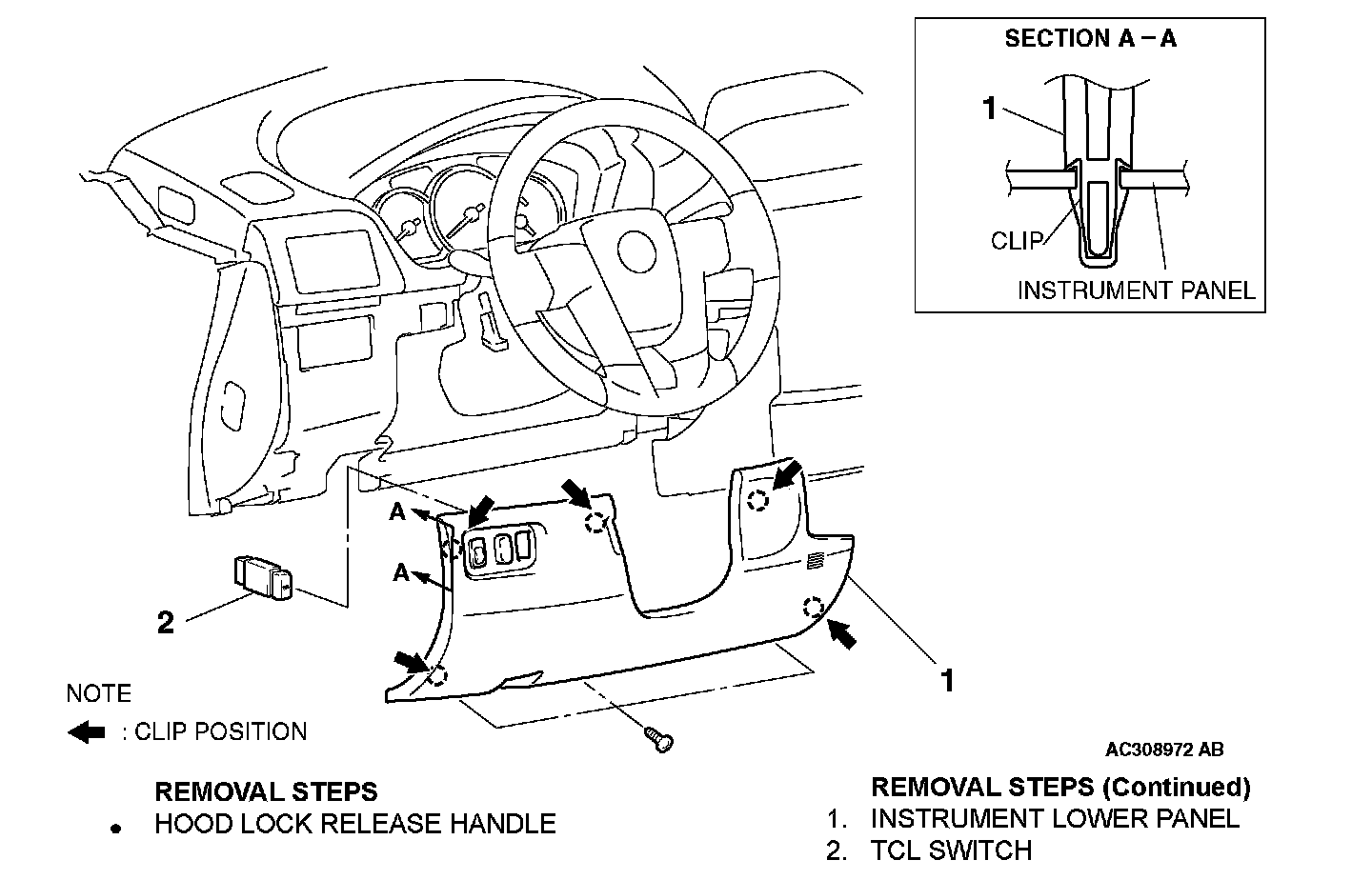 SECTION A – A

1

CLIP

INSTRUMENT PANEL

A

A

2

1

NOTE

: CLIP POSITION

AC308972 AB

REMOVAL STEPS

• HOOD LOCK RELEASE HANDLE

REMOVAL STEPS (Continued)

1. INSTRUMENT LOWER PANEL

2. TCL SWITCH