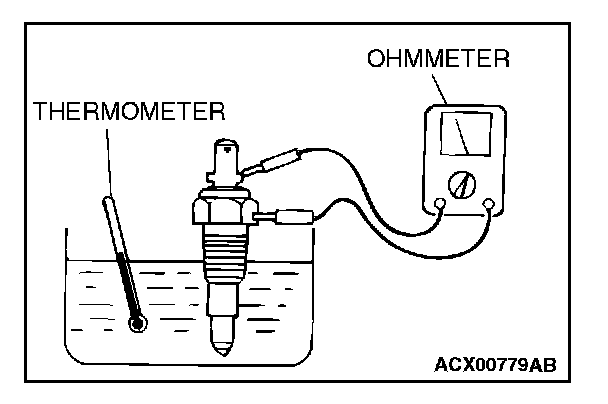 OHMMETER
THERMOMETER
ACX00779AB