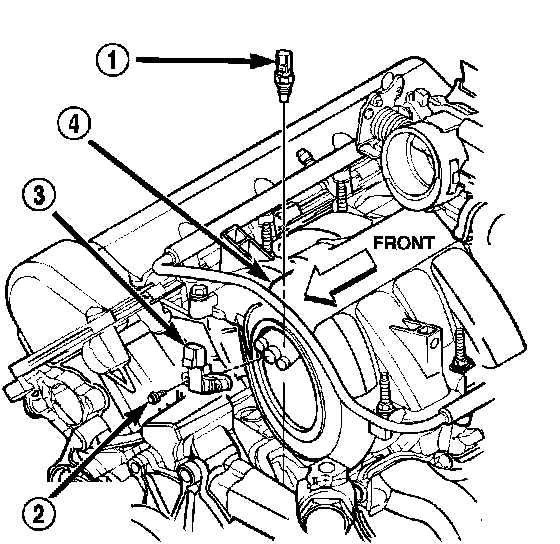 1
4
3
FRONT
2