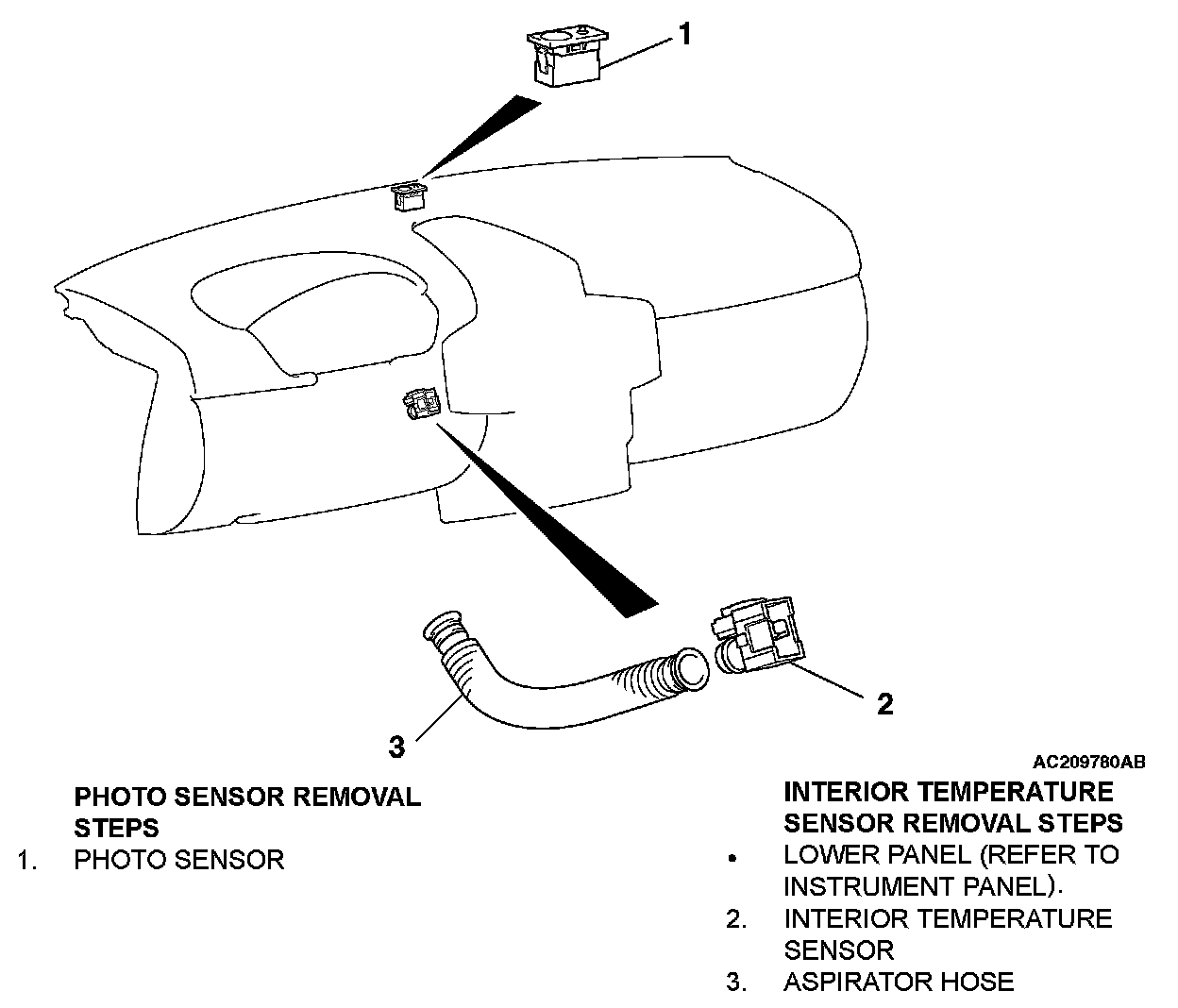 1

2

3

AC209780AB

PHOTO SENSOR REMOVAL STEPS
1. PHOTO SENSOR

INTERIOR TEMPERATURE SENSOR REMOVAL STEPS
• LOWER PANEL (REFER TO INSTRUMENT PANEL).
2. INTERIOR TEMPERATURE SENSOR
3. ASPIRATOR HOSE