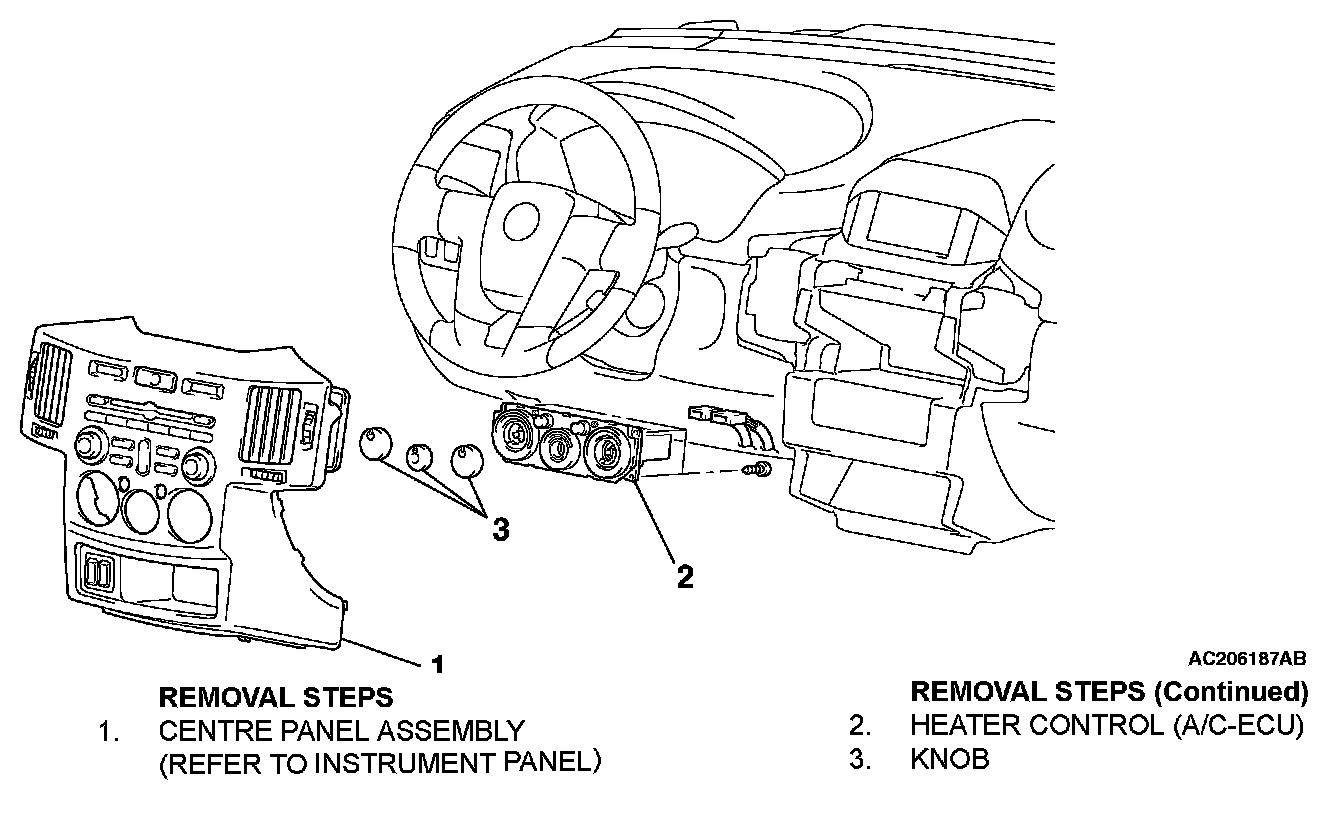 3

2

1

AC206187AB

REMOVAL STEPS
1. CENTRE PANEL ASSEMBLY (REFER TO INSTRUMENT PANEL)

REMOVAL STEPS (Continued)
2. HEATER CONTROL (A/C-ECU)
3. KNOB