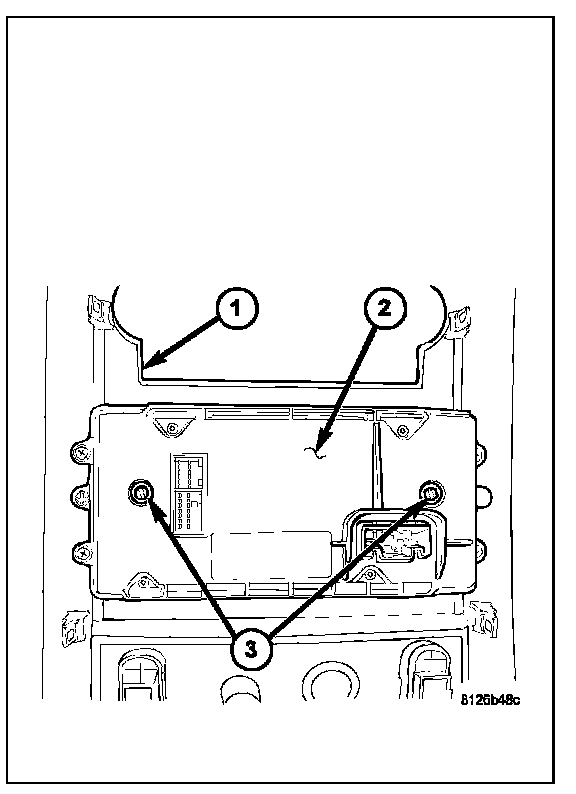 1
2
3
8126b48c