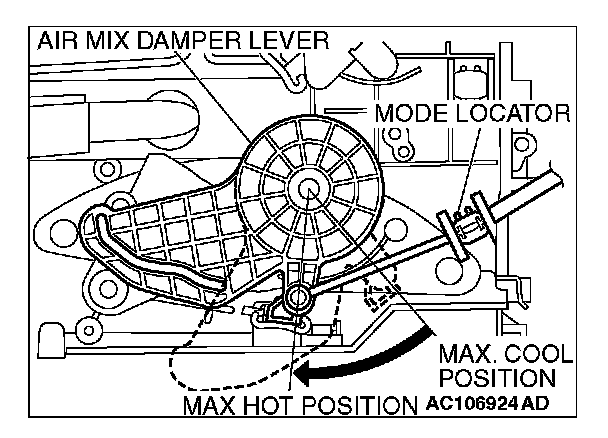 AIR MIX DAMPER LEVER

MODE LOCATOR

MAX. COOL POSITION

MAX HOT POSITION

AC106924 AD