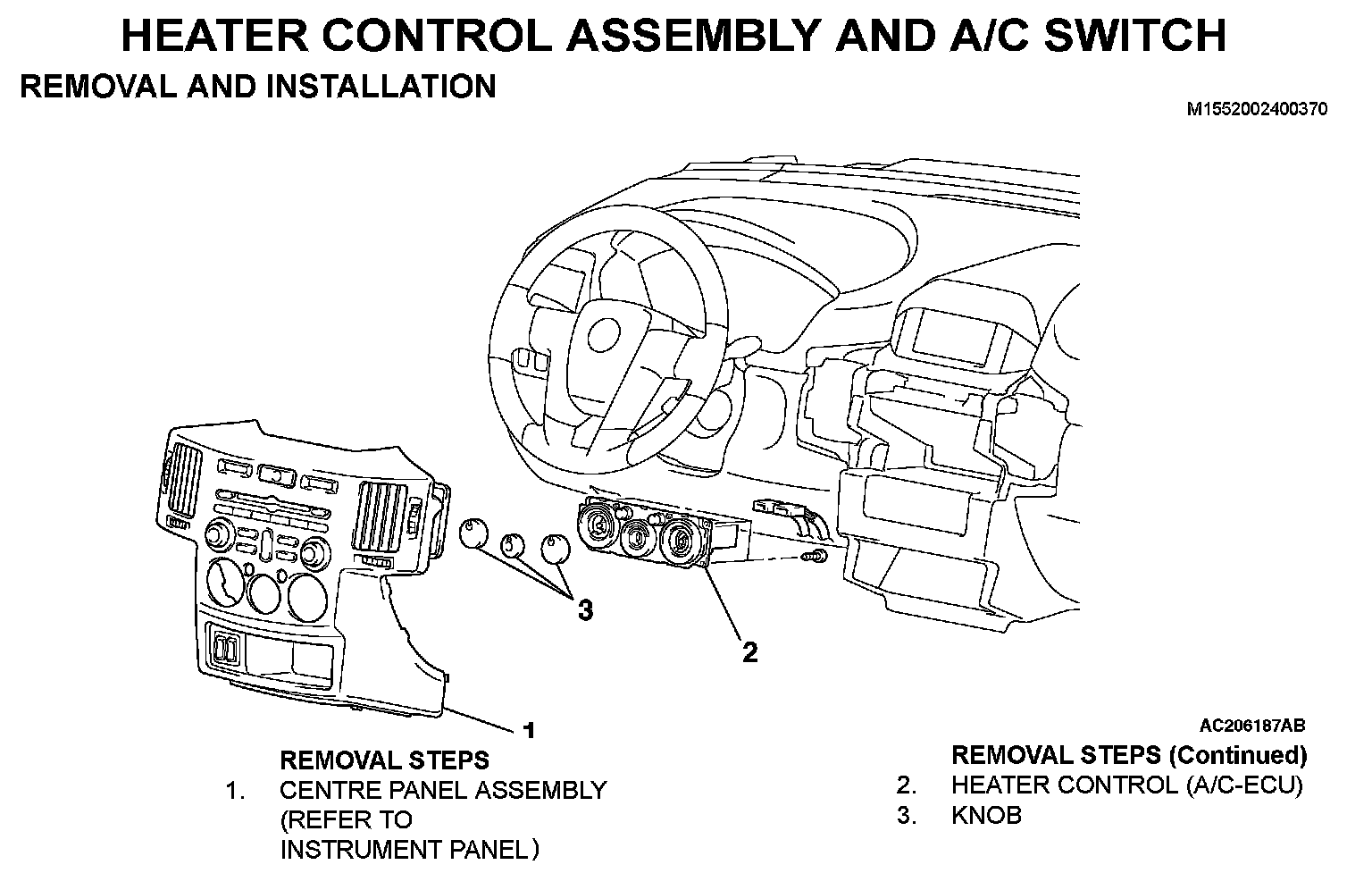 HEATER CONTROL ASSEMBLY AND A/C SWITCH

REMOVAL AND INSTALLATION

M1552002400370

3

2

1

AC206187AB

REMOVAL STEPS
1. CENTRE PANEL ASSEMBLY (REFER TO INSTRUMENT PANEL)

REMOVAL STEPS (Continued)
2. HEATER CONTROL (A/C-ECU)
3. KNOB